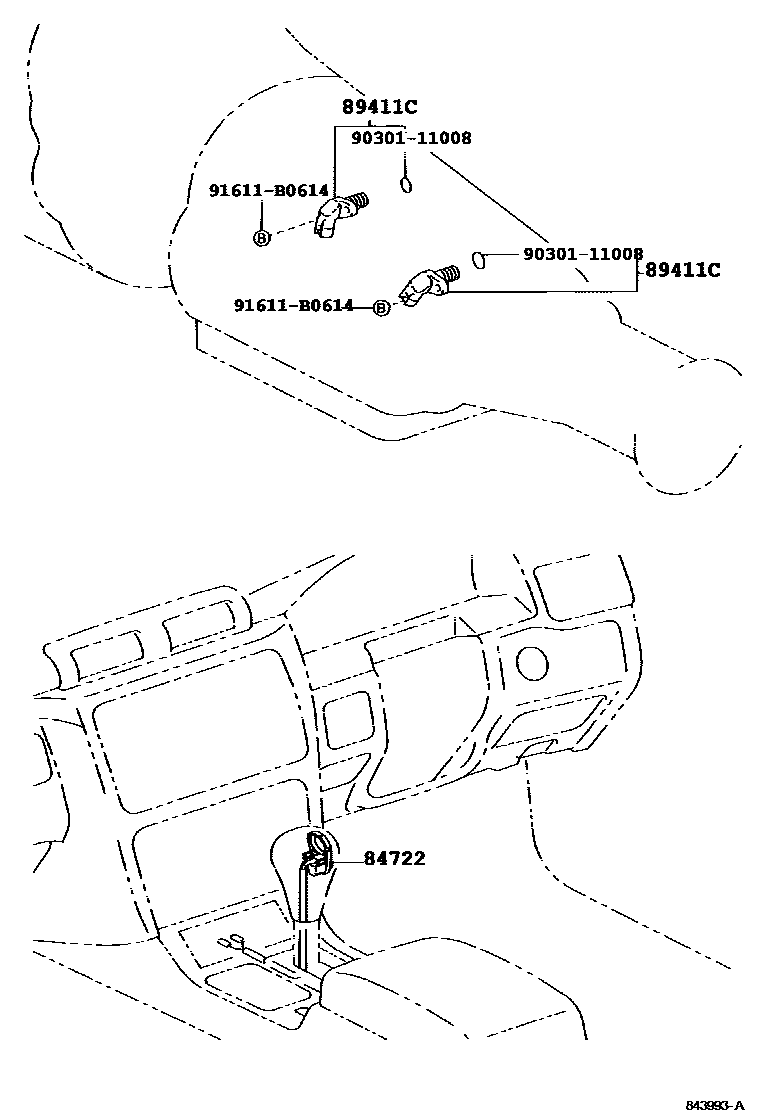 89411C
90301-11008
91611-B0614
B
90301-11008
89411C
91611-B0614
B
84722
843993-A