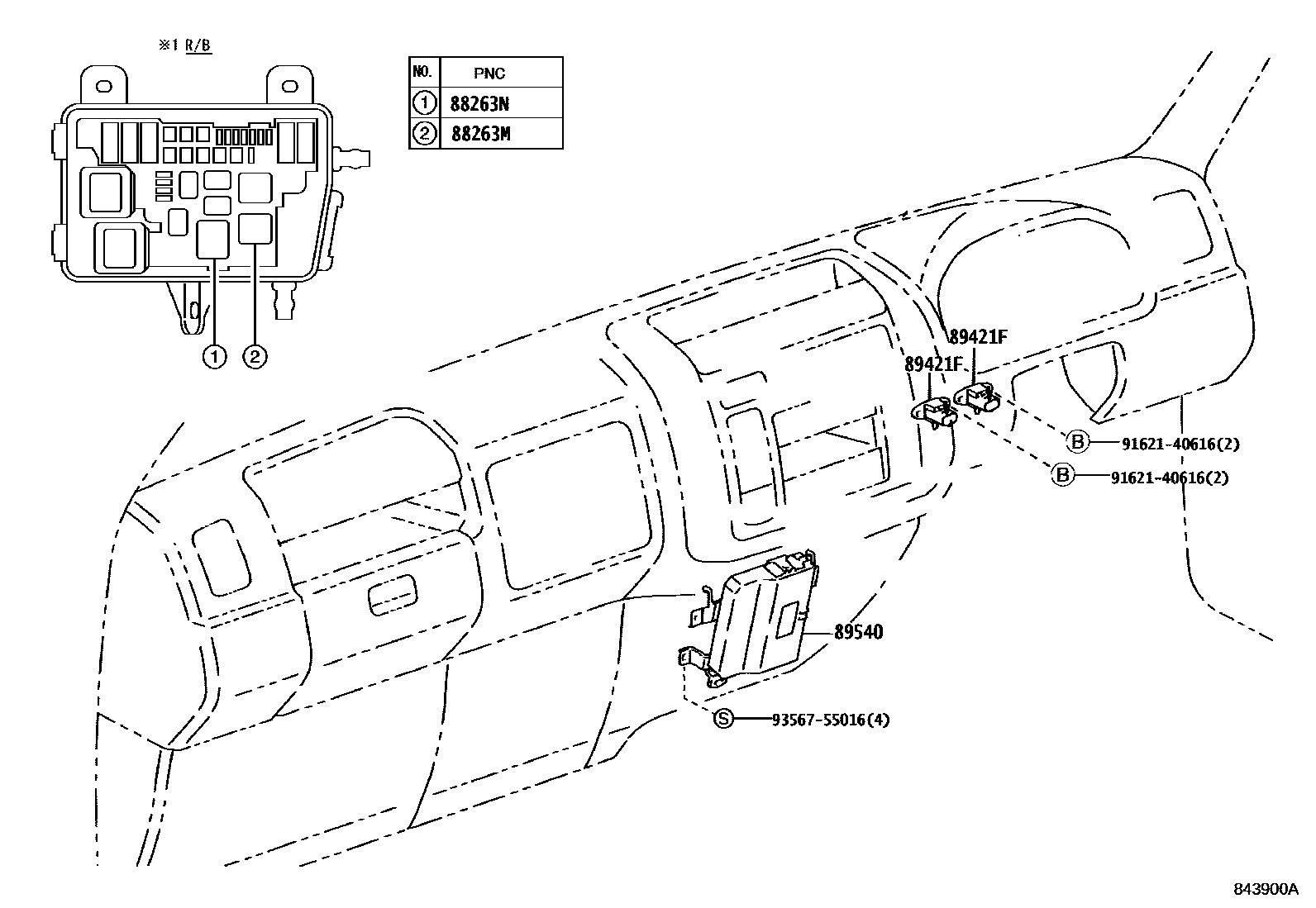 ※1 R/B

| NO. | PNC |
|---|---|
| ① | 88263N |
| ② | 88263M |

①
②

89421F
89421F

Ⓑ 91621-40616(2)
Ⓑ 91621-40616(2)

89540

Ⓢ 93567-55016(4)

843900A