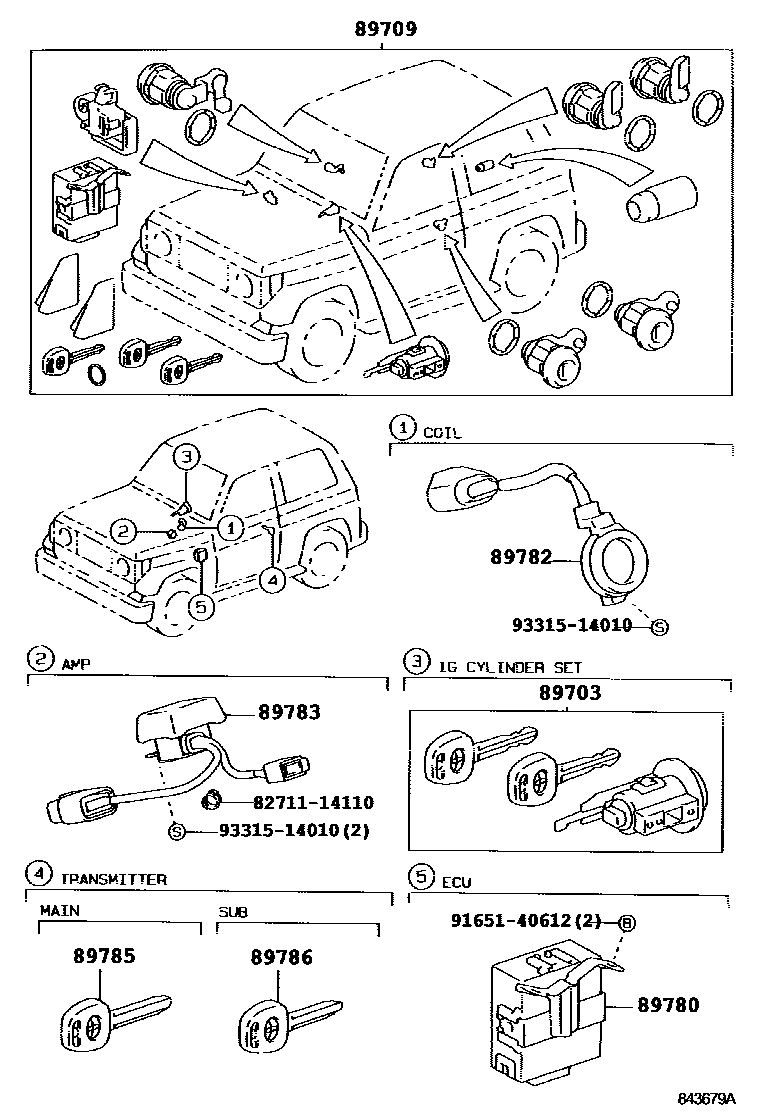 89709

3
2
1
4
5

1 COIL
89782
93315-14010 S

2 AMP
89783
82711-14110
S 93315-14010(2)

3 IG CYLINDER SET
89703

4 TRANSMITTER
MAIN
89785
SUB
89786

5 ECU
91651-40612(2) B
89780

843679A