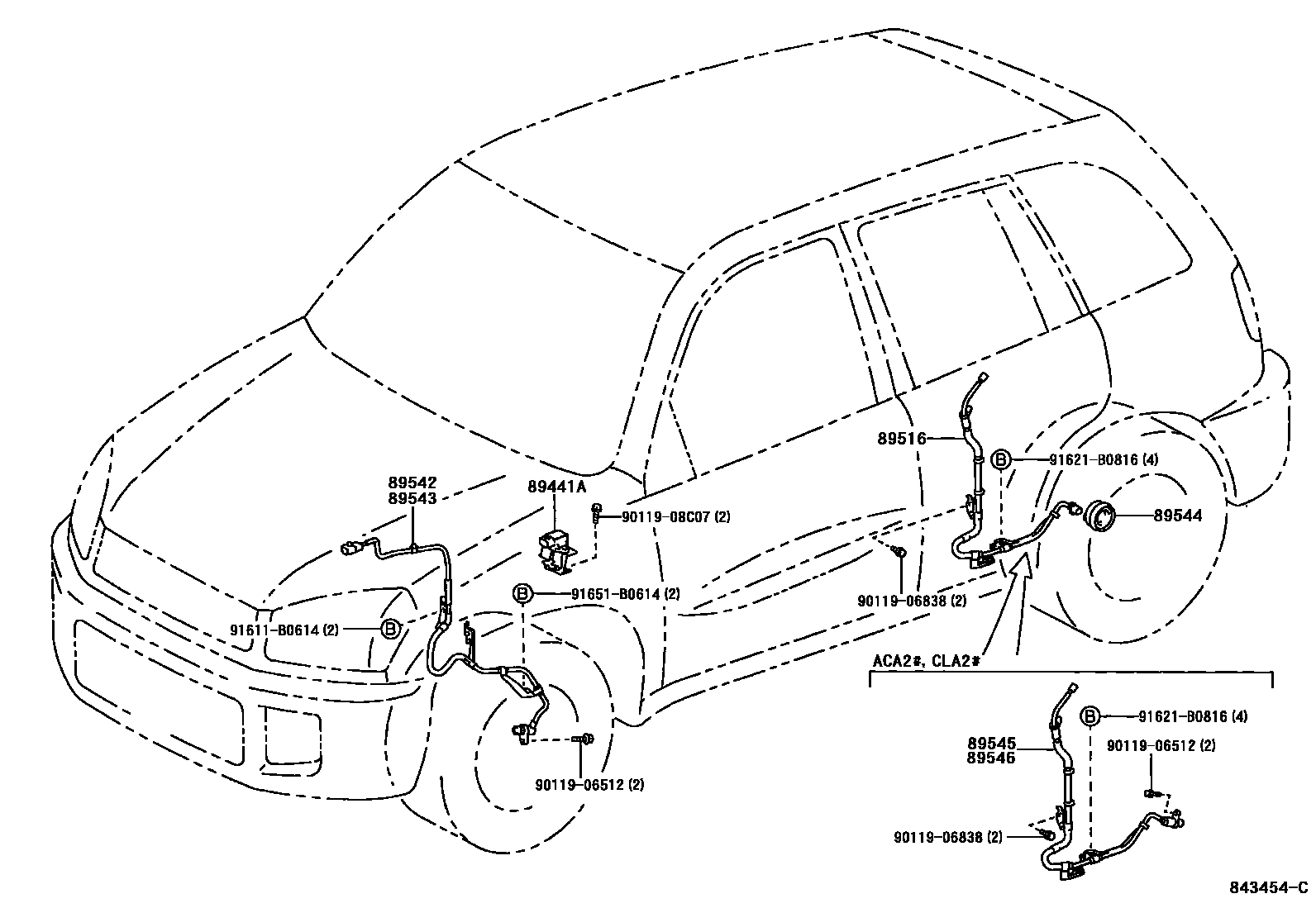 89542
89543
89441A
90119-08C07 (2)
B 91651-B0614 (2)
91611-B0614 (2) B
90119-06512 (2)
89516
B 91621-B0816 (4)
89544
90119-06838 (2)
ACA2#, CLA2#
B 91621-B0816 (4)
89545
89546
90119-06512 (2)
90119-06838 (2)
843454-C