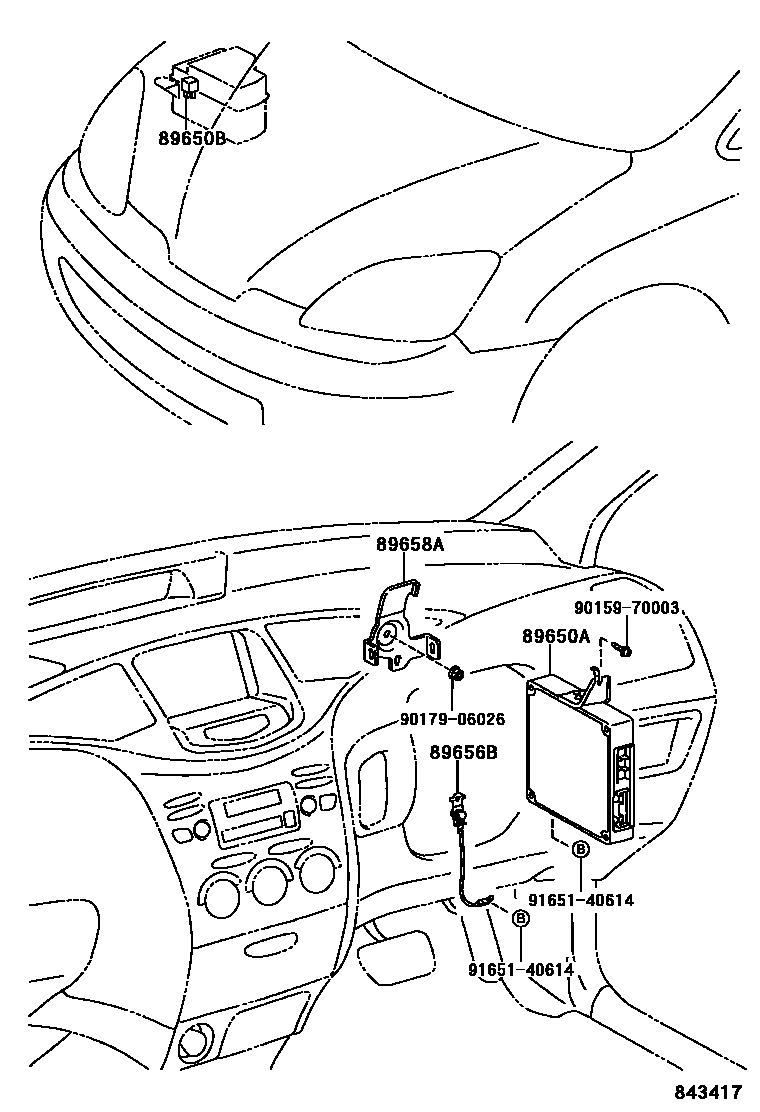 89650B

89658A

90159-70003

89650A

90179-06026

89656B

B

91651-40614

B

91651-40614

843417