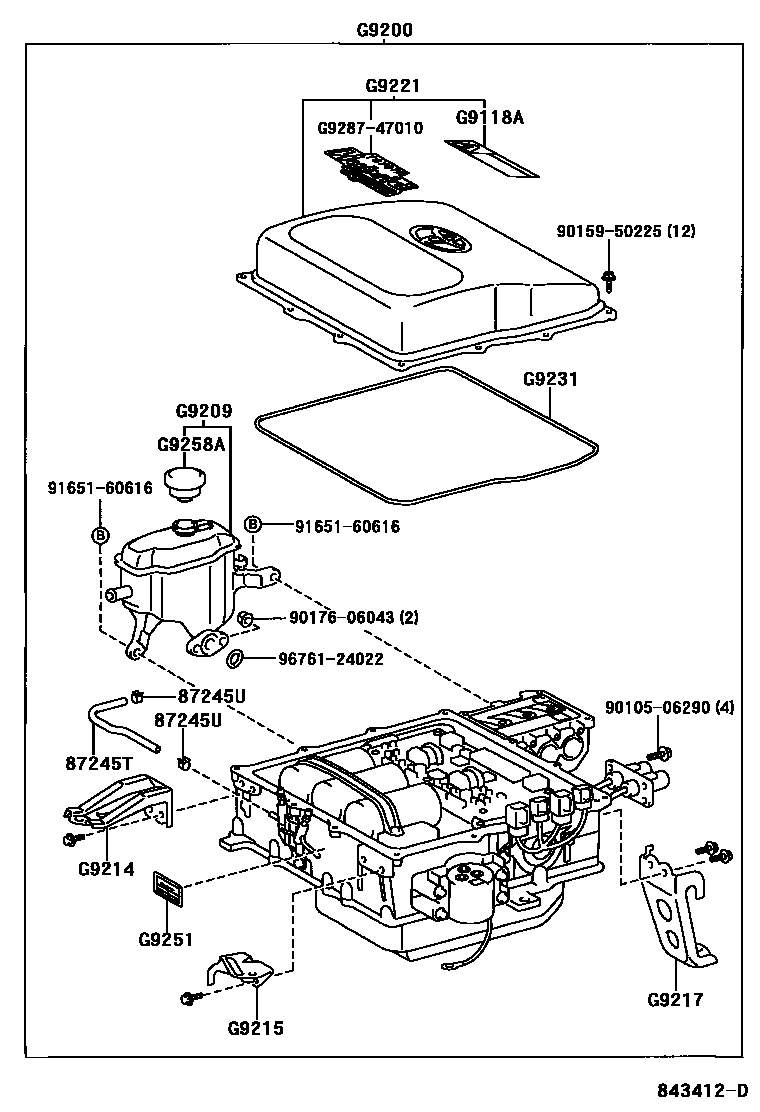 G9200

G9221

G9287-47010

G9118A

90159-50225 (12)

G9231

G9209

G9258A

91651-60616

B

B

91651-60616

90176-06043 (2)

96761-24022

87245U

87245U

87245T

90105-06290 (4)

G9214

G9251

G9215

G9217

843412-D