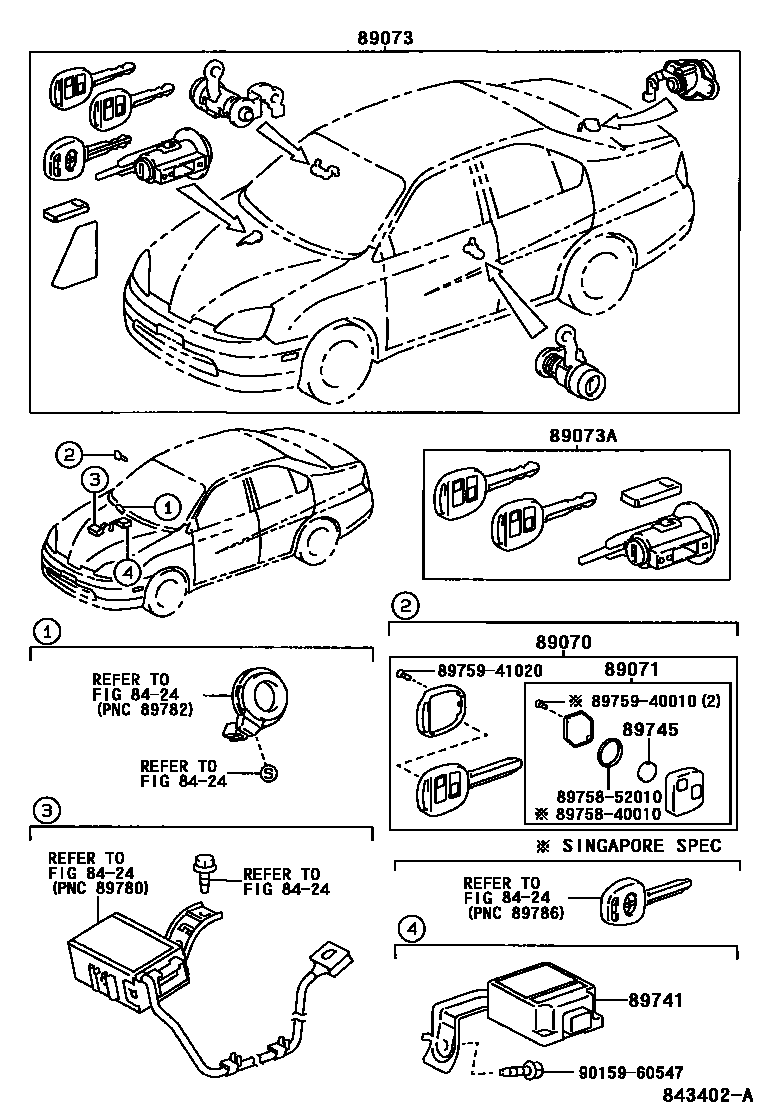 89073

2
3
1
4

89073A

1

REFER TO FIG 84-24 (PNC 89782)

REFER TO FIG 84-24

S

2

89070

89759-41020

89071

※ 89759-40010 (2)

89745

89758-52010
※ 89758-40010

※ SINGAPORE SPEC

3

REFER TO FIG 84-24 (PNC 89780)

REFER TO FIG 84-24

REFER TO FIG 84-24 (PNC 89786)

4

89741

90159-60547

843402-A