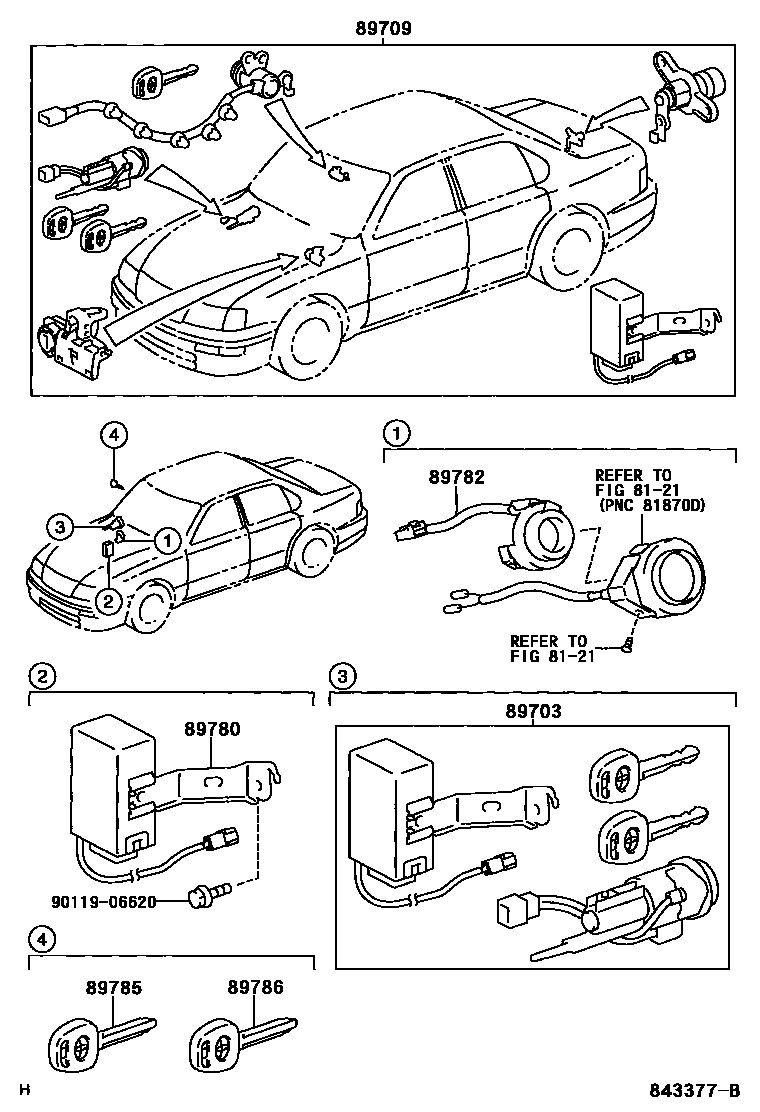 89709

4

3

1

2

1

89782

REFER TO FIG 81-21 (PNC 81870D)

REFER TO FIG 81-21

2

89780

90119-06620

3

89703

4

89785

89786

H

843377-B