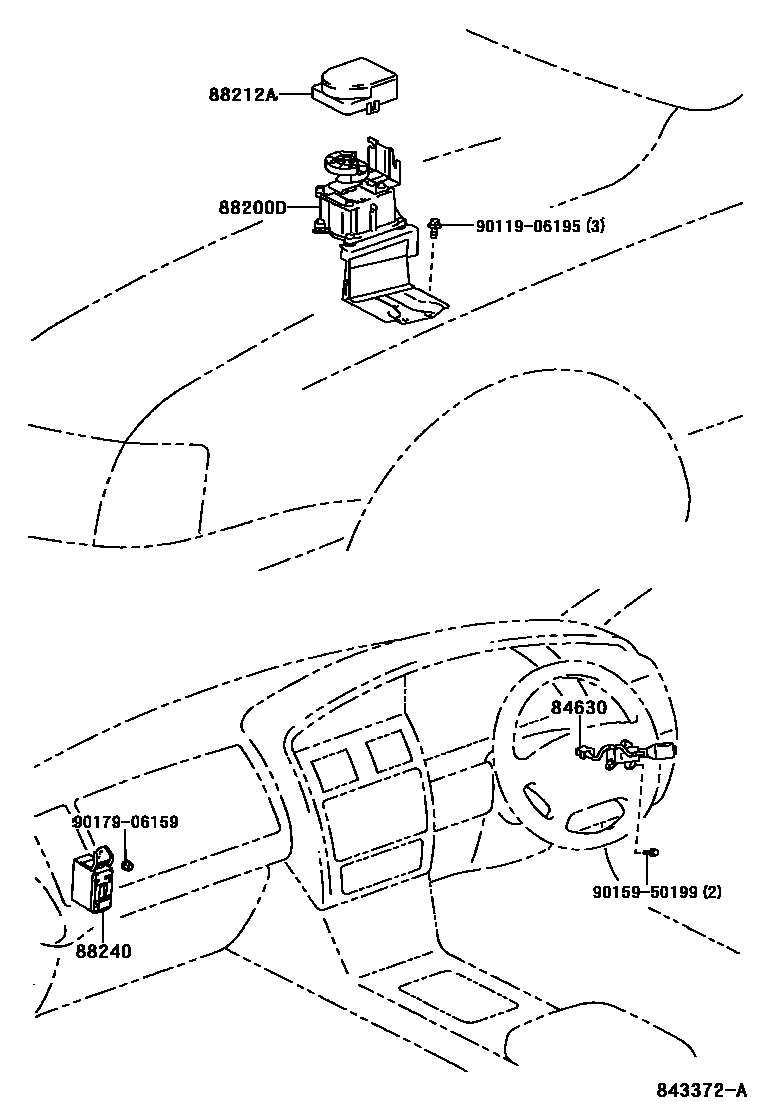 88212A
88200D
90119-06195 (3)
84630
90179-06159
88240
90159-50199 (2)
843372-A