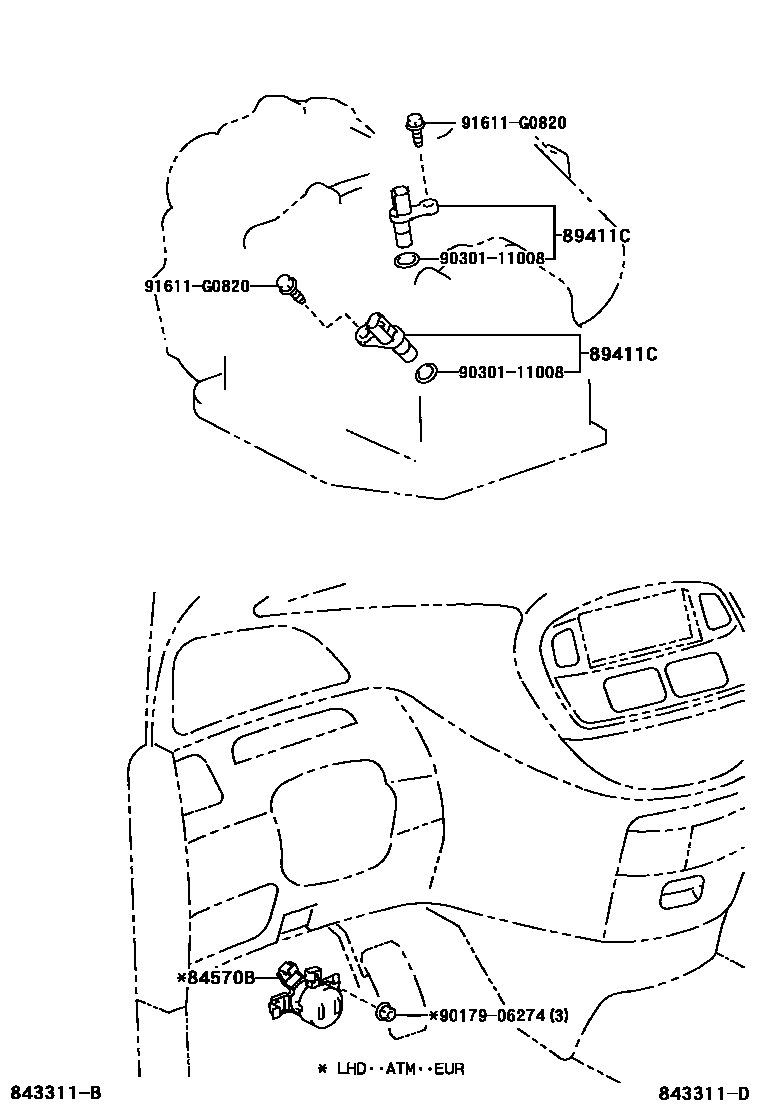 91611-G0820

89411C

90301-11008

91611-G0820

89411C

90301-11008

*84570B

*90179-06274 (3)

* LHD··ATM··EUR

843311-B

843311-D