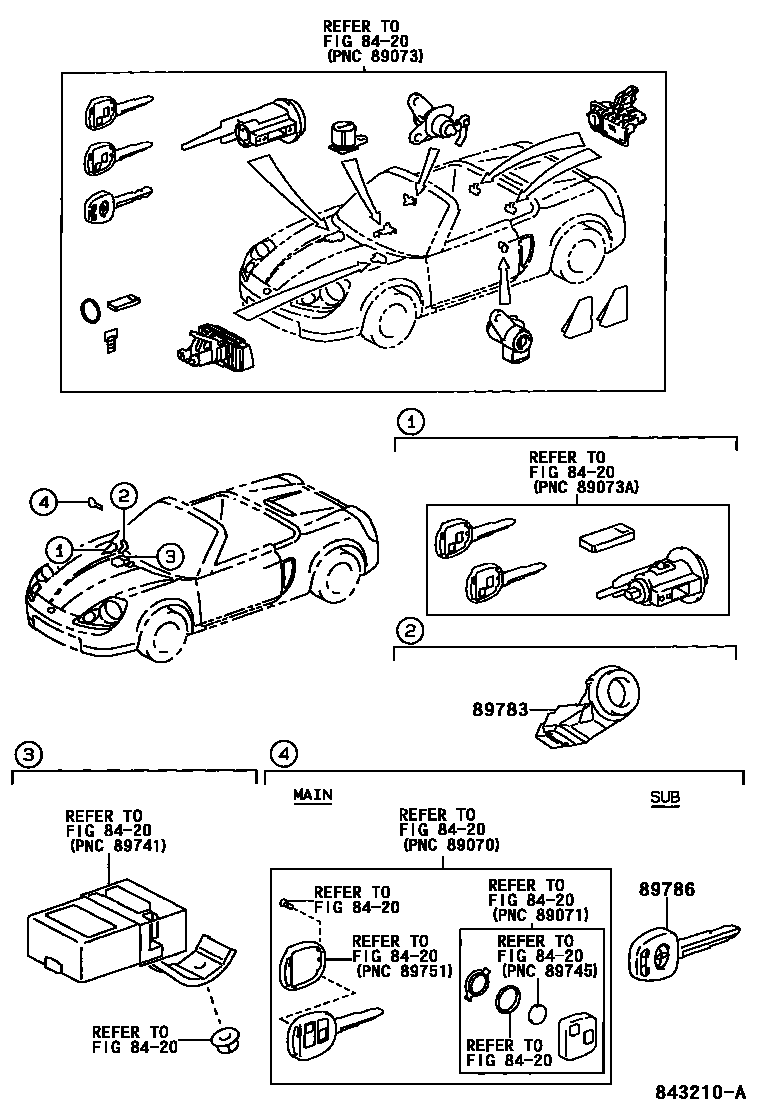 REFER TO
FIG 84-20
(PNC 89073)

4
2
1
3

1

REFER TO
FIG 84-20
(PNC 89073A)

2

89783

3

REFER TO
FIG 84-20
(PNC 89741)

REFER TO
FIG 84-20

4

MAIN

SUB

REFER TO
FIG 84-20
(PNC 89070)

REFER TO
FIG 84-20

REFER TO
FIG 84-20
(PNC 89751)

REFER TO
FIG 84-20
(PNC 89071)

REFER TO
FIG 84-20
(PNC 89745)

REFER TO
FIG 84-20

89786

843210-A