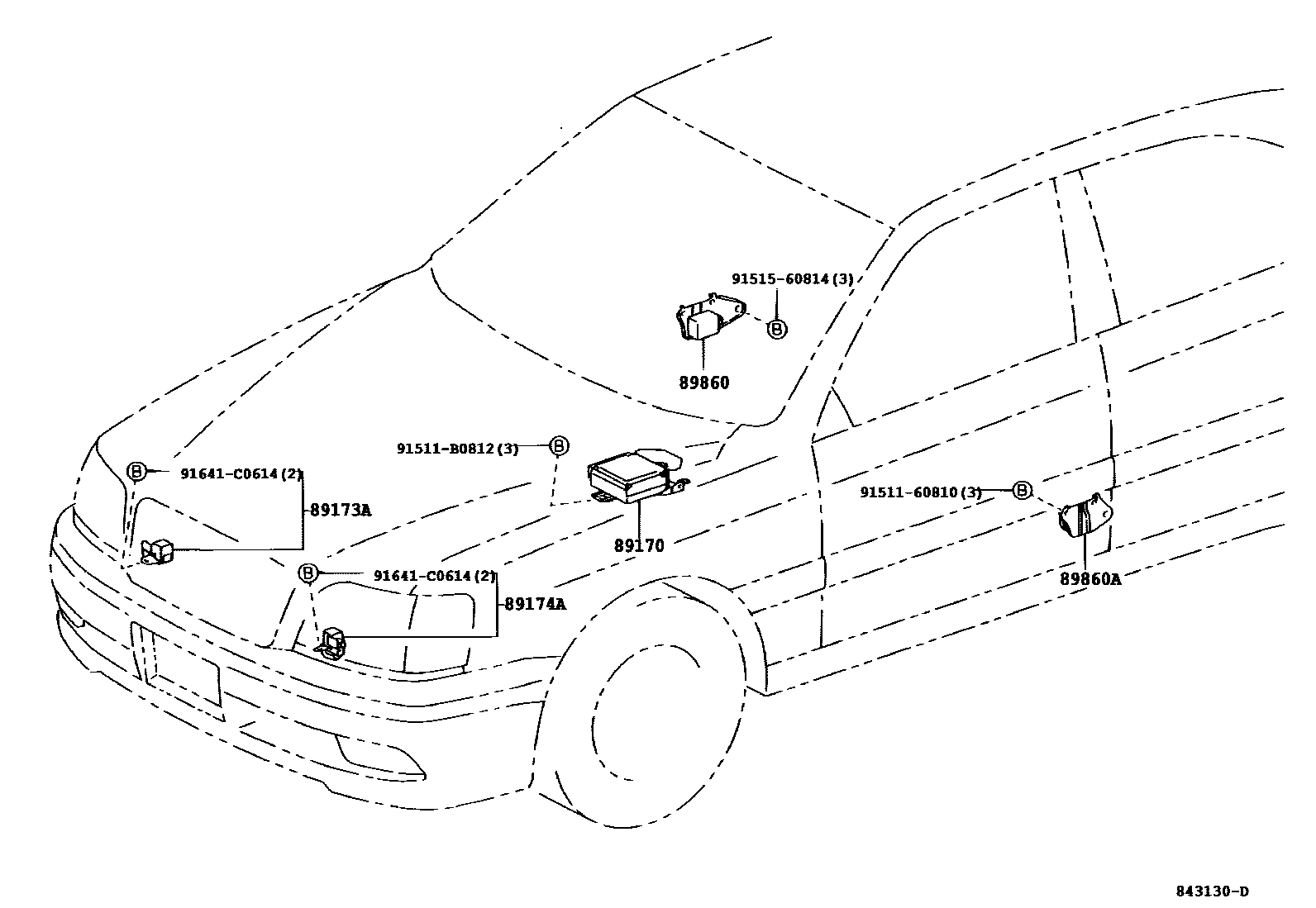 91515-60814(3)
B
89860
91511-B0812(3)
B
B
91641-C0614(2)
89173A
89170
91511-60810(3)
B
89860A
B
91641-C0614(2)
89174A
843130-D