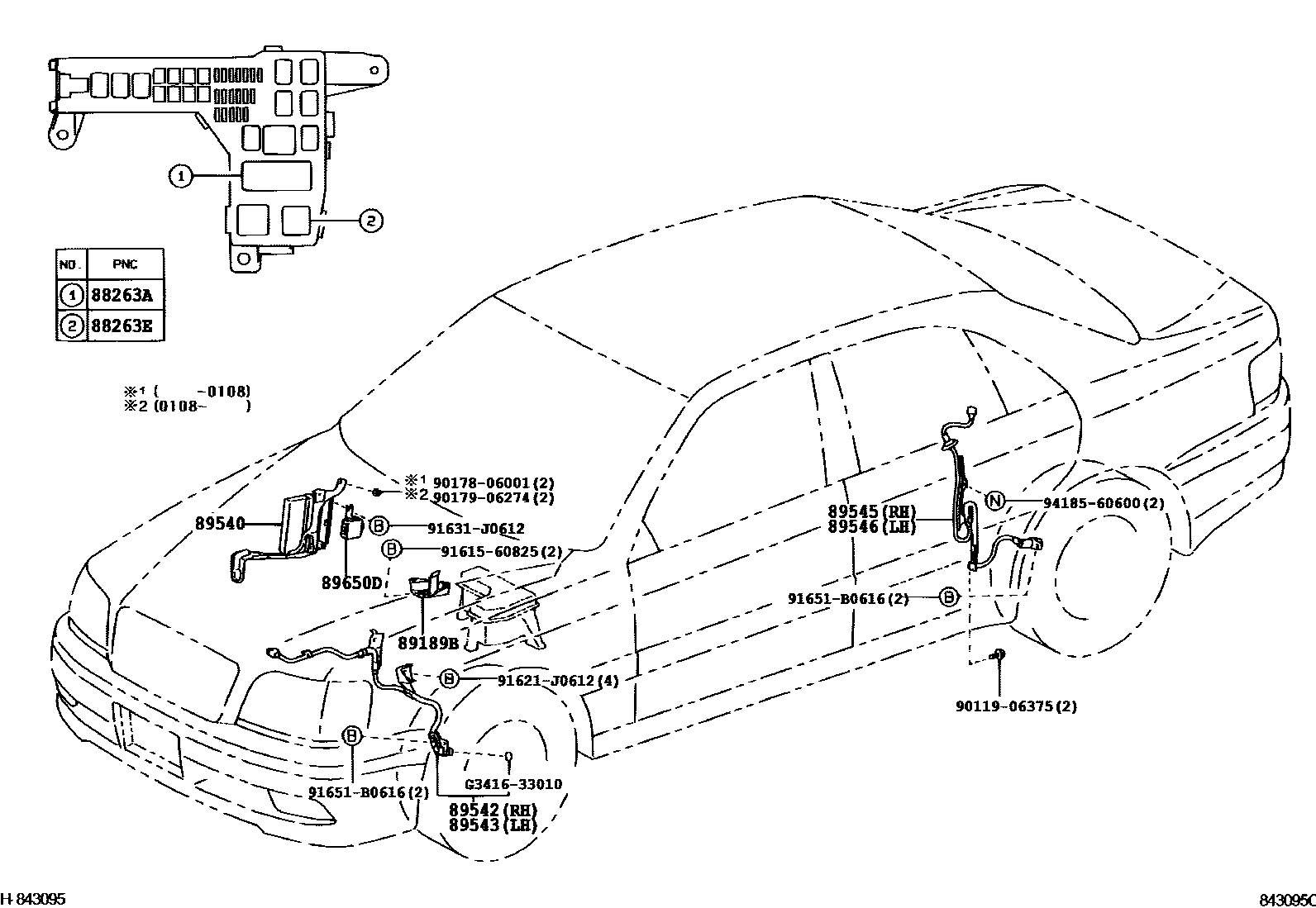 1
2

| NO. | PNC |
|---|---|
| 1 | 88263A |
| 2 | 88263E |

※1 ( -0108)
※2 (0108- )

※1 90178-06001(2)
※2 90179-06274(2)

89540
B 91631-J0612
B 91615-60825(2)
89650D
89189B
B 91621-J0612(4)
B
91651-B0616(2)
G3416-33010
89542(RH)
89543(LH)

89545(RH)
89546(LH)
N 94185-60600(2)
91651-B0616(2) B
90119-06375(2)

H-843095
843095C