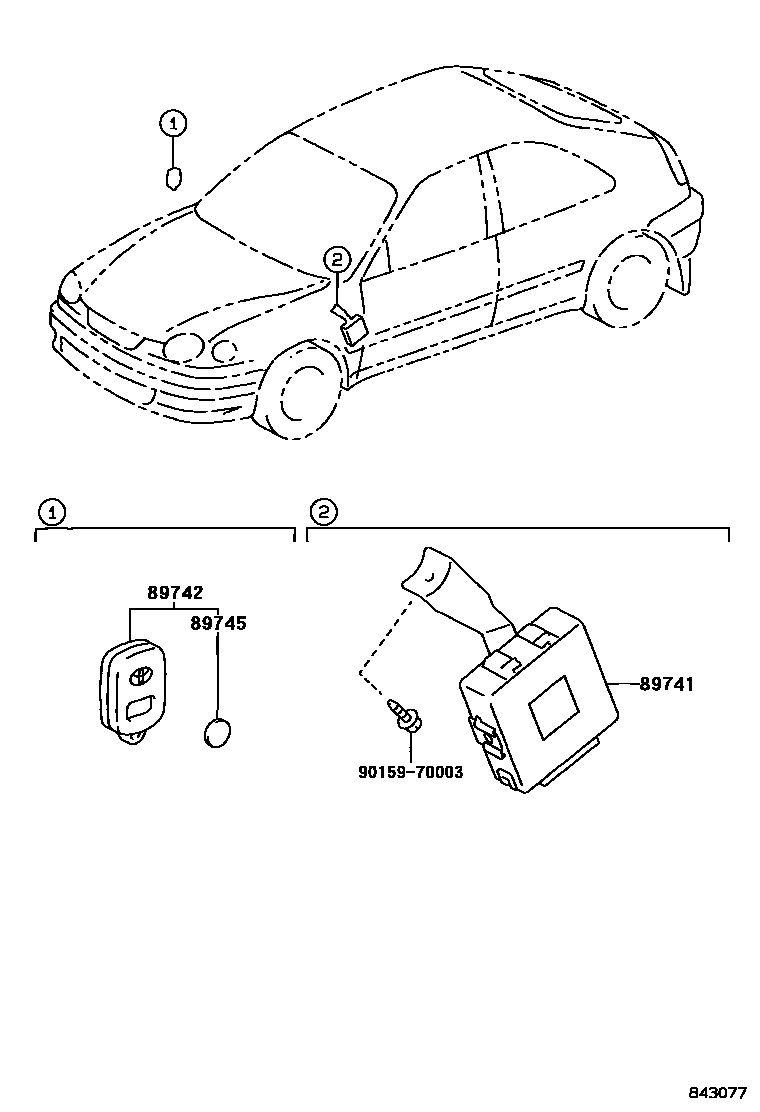 1

2

1

2

89742

89745

89741

90159-70003

843077