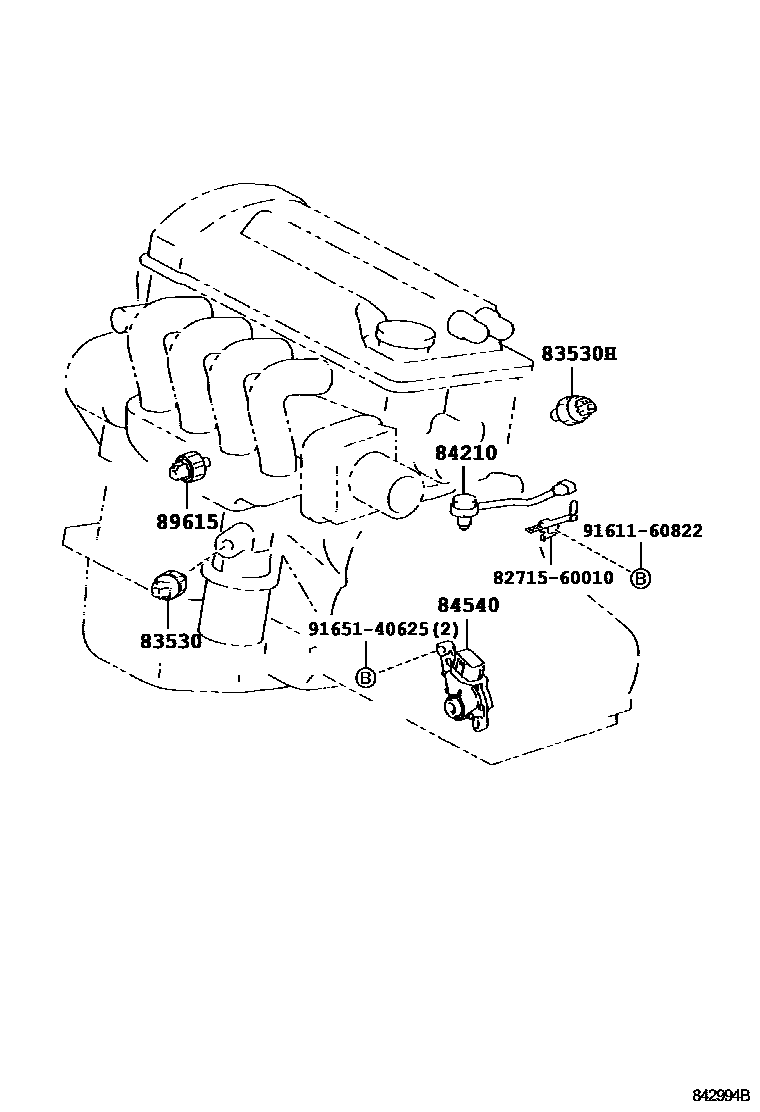 83530H
84210
89615
91611-60822
82715-60010
B
84540
83530
91651-40625(2)
B
842994B