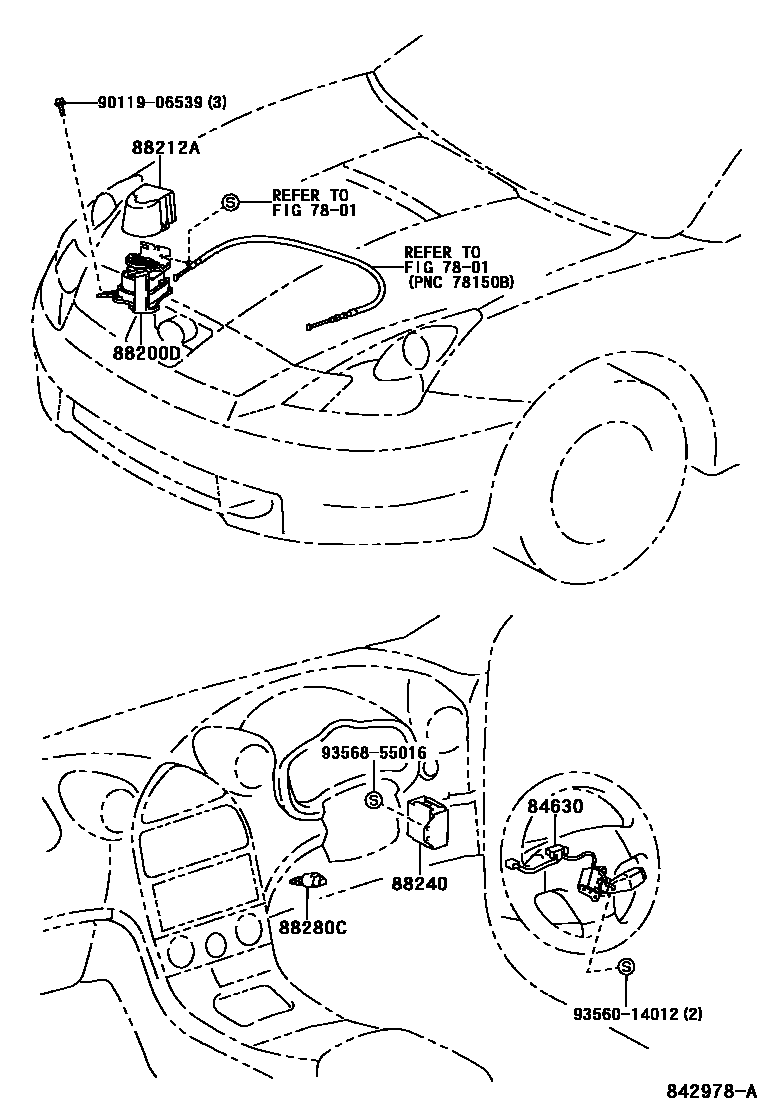 90119-06539 (3)

88212A

S REFER TO FIG 78-01

REFER TO FIG 78-01 (PNC 78150B)

88200D

93568-55016

S

84630

88240

88280C

S

93560-14012 (2)

842978-A