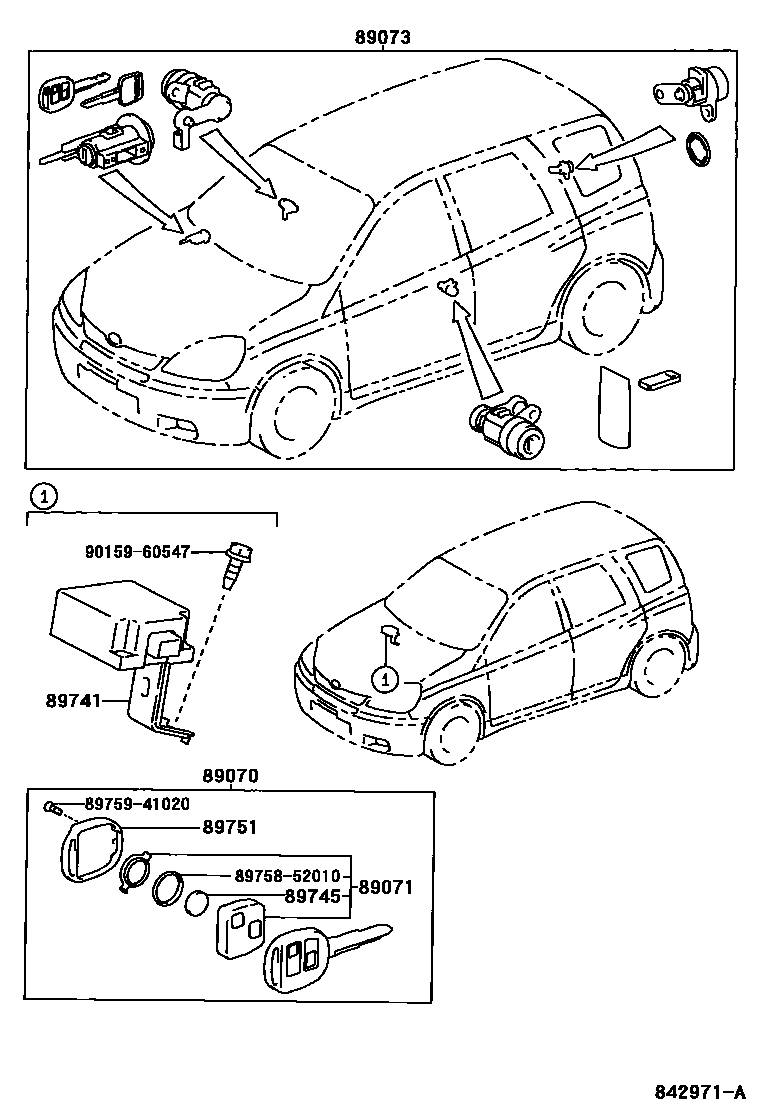 89073

1

90159-60547

89741

1

89070

89759-41020

89751

89758-52010

89745

89071

842971-A