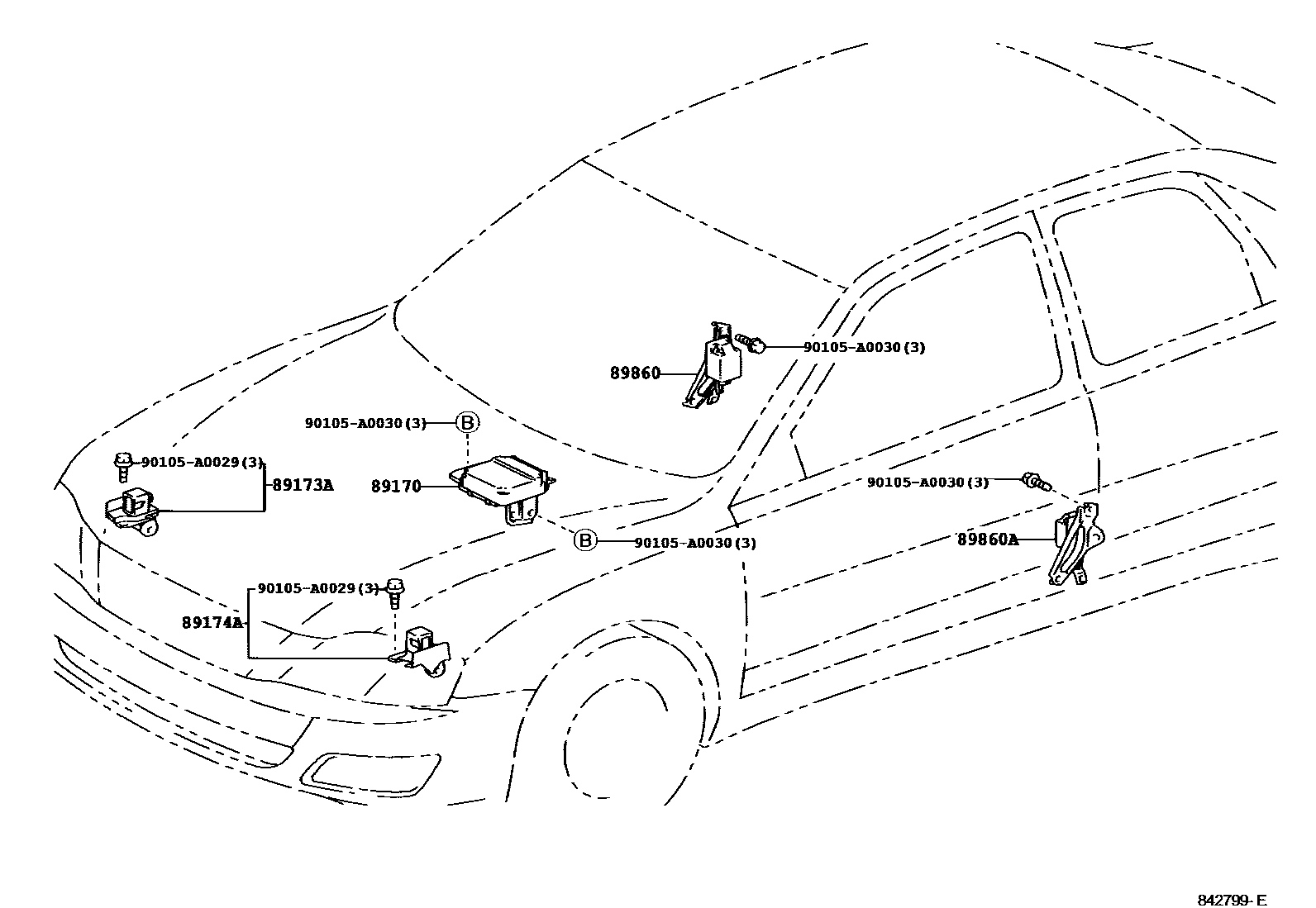 90105-A0030(3)
89860
90105-A0030(3)
B
90105-A0029(3)
89173A
89170
90105-A0030(3)
B
90105-A0030(3)
89860A
90105-A0029(3)
89174A
842799-E