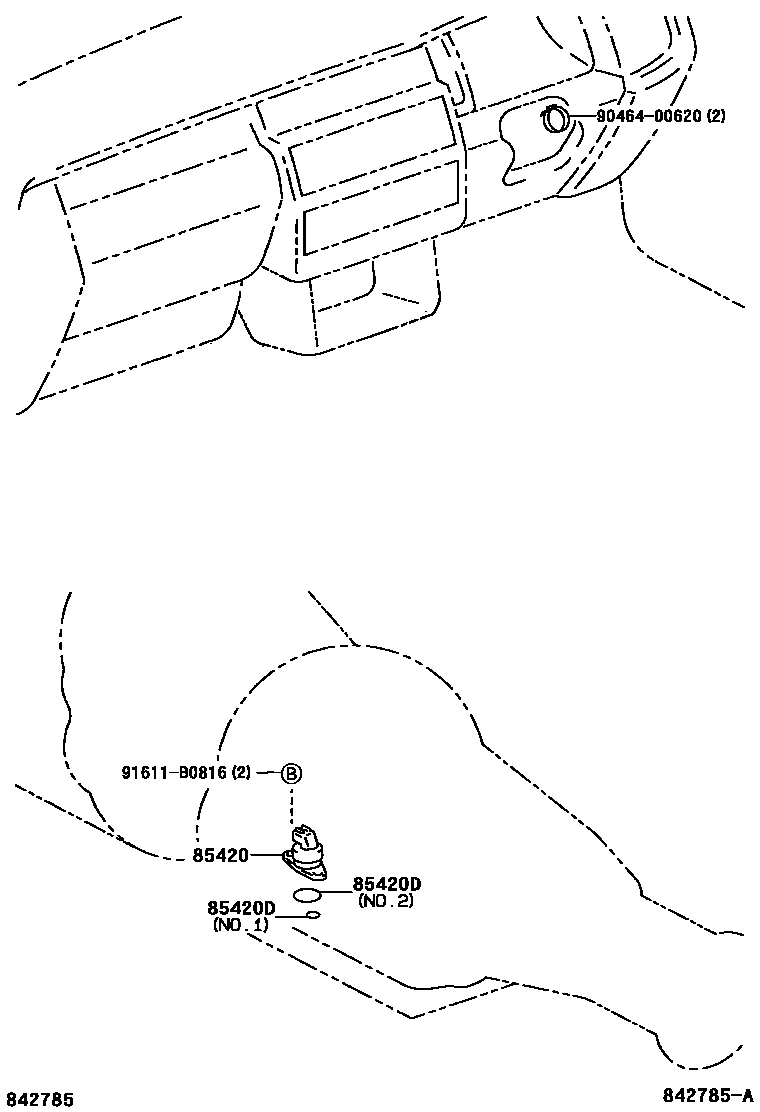 90464-00620 (2)

91611-B0816 (2)
B
85420
85420D
(NO.2)
85420D
(NO.1)

842785
842785-A