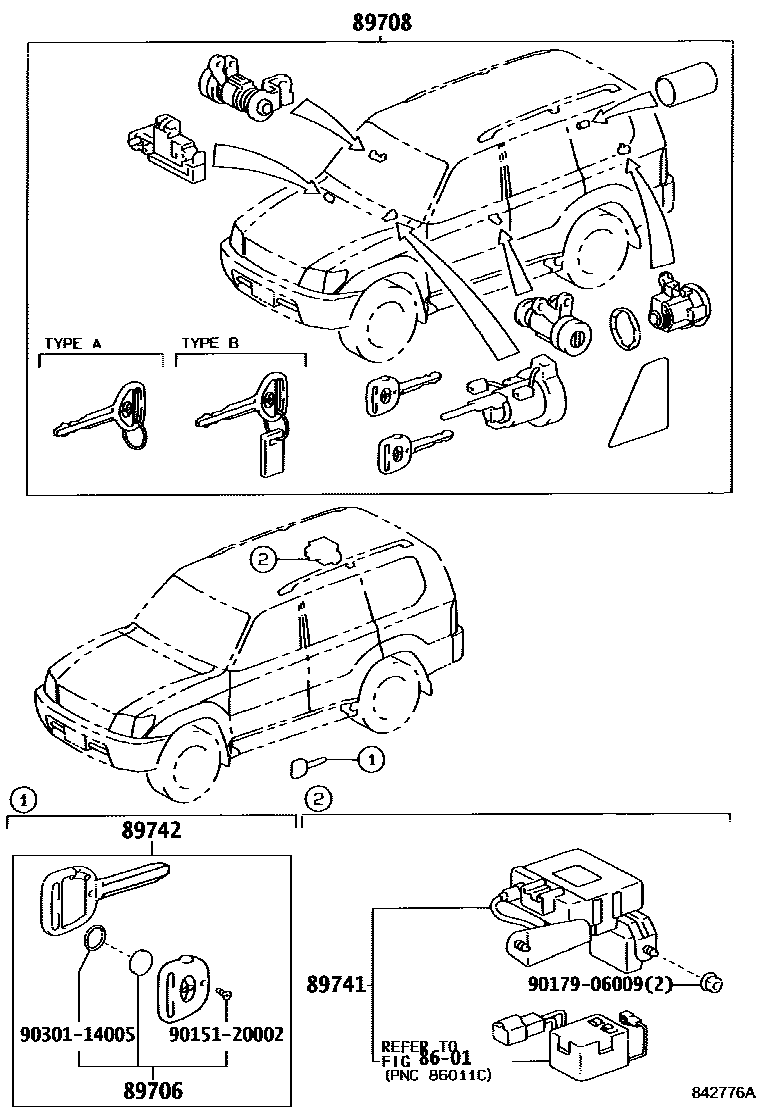 89708

TYPE A

TYPE B

2

1

1

2

89742

90301-14005

90151-20002

89706

89741

90179-06009(2)

REFER TO
FIG 86-01
(PNC 86011C)

842776A