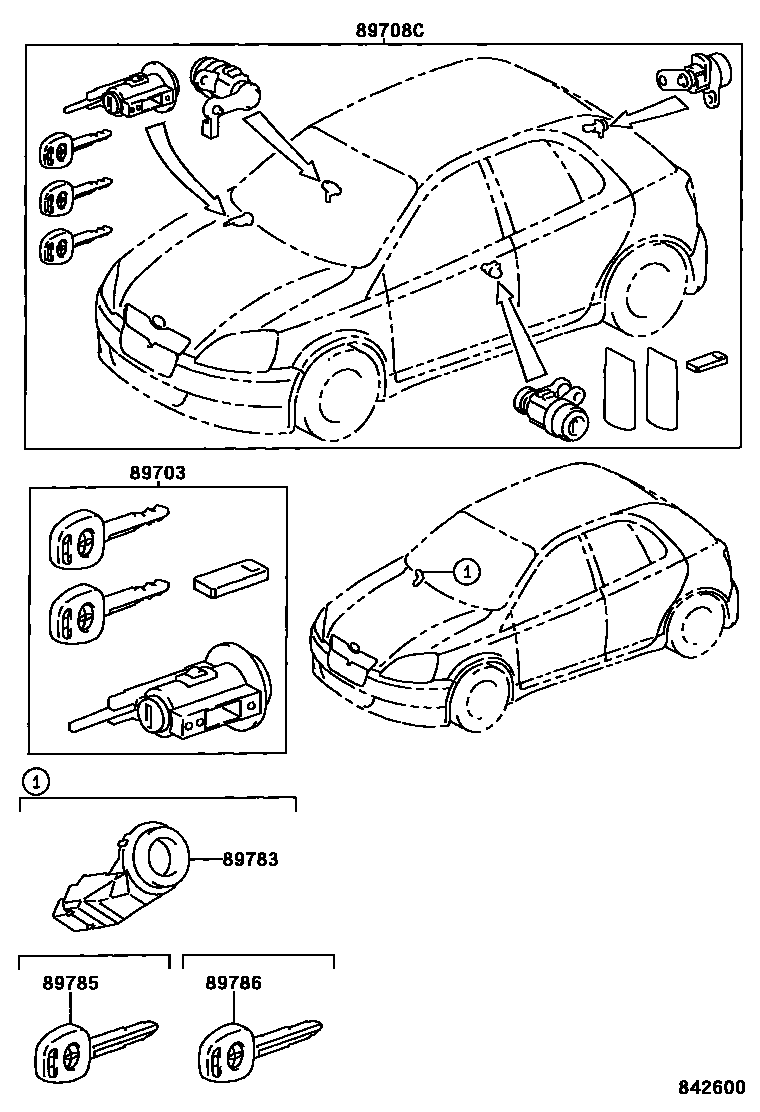 89708C

89703

1

1

89783

89785

89786

842600