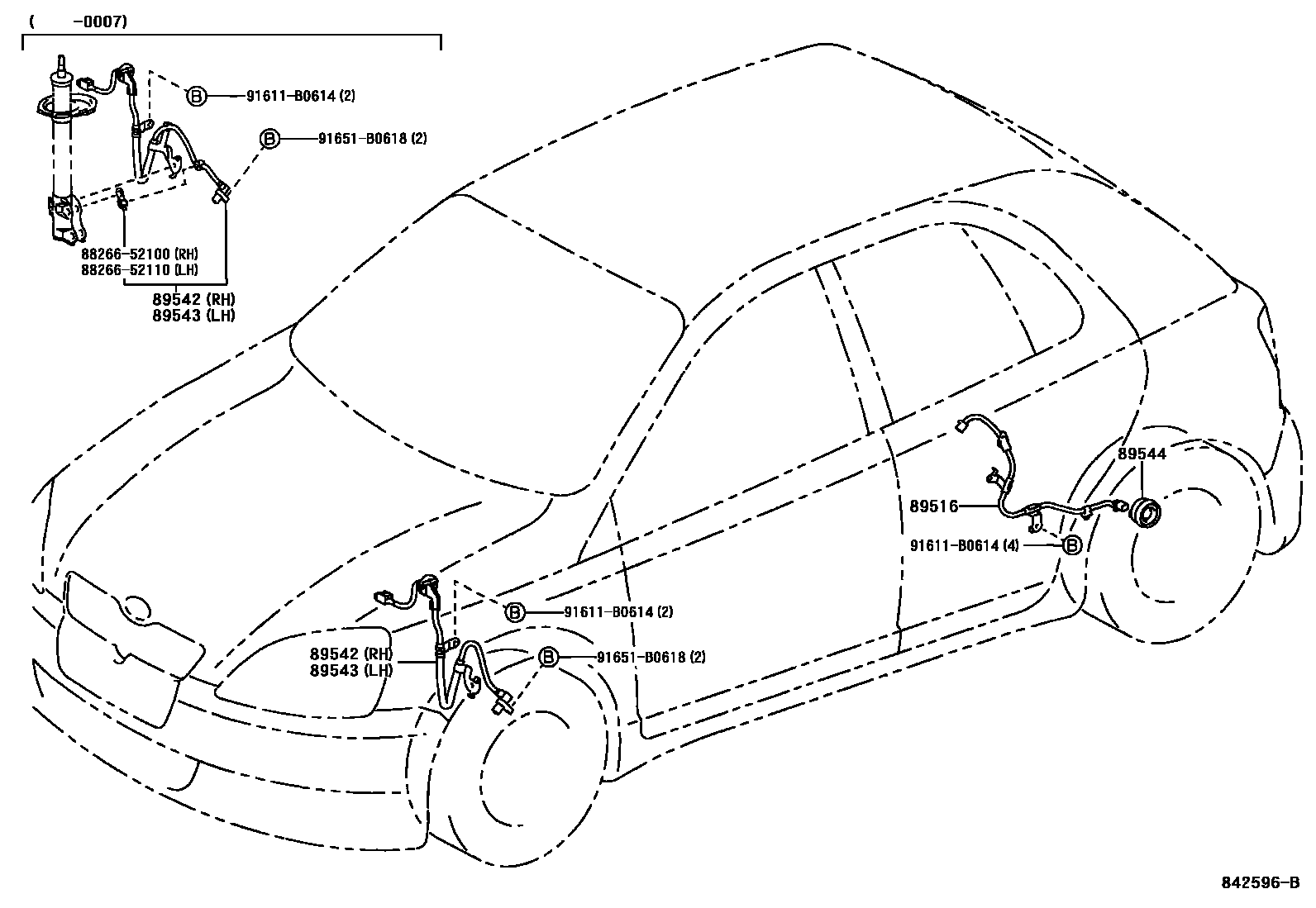 ( -0007)

B 91611-B0614 (2)

B 91651-B0618 (2)

88266-52100 (RH)
88266-52110 (LH)

89542 (RH)
89543 (LH)

89544

89516

91611-B0614 (4) B

B 91611-B0614 (2)

89542 (RH)
89543 (LH)

B 91651-B0618 (2)

842596-B