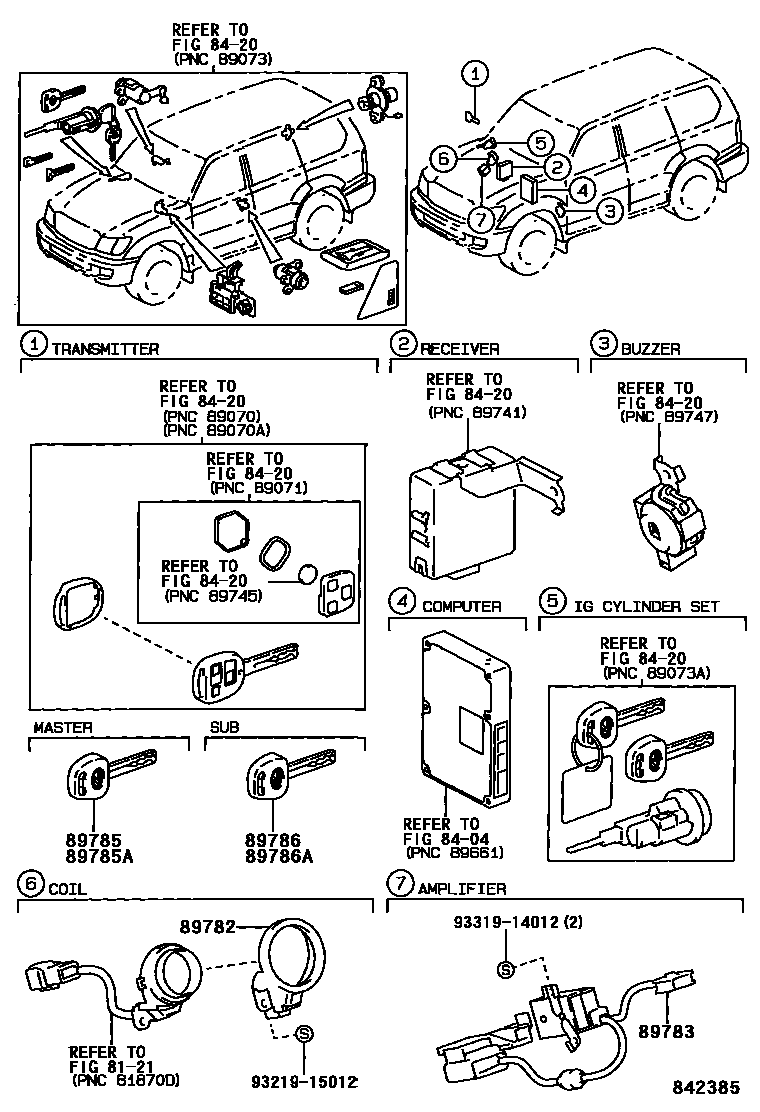 REFER TO
FIG 84-20
(PNC 89073)

1
5
6
2
4
7
3

1 TRANSMITTER

REFER TO
FIG 84-20
(PNC 89070)
(PNC 89070A)

REFER TO
FIG 84-20
(PNC 89071)

REFER TO
FIG 84-20
(PNC 89745)

MASTER

89785
89785A

SUB

89786
89786A

2 RECEIVER

REFER TO
FIG 84-20
(PNC 89741)

3 BUZZER

REFER TO
FIG 84-20
(PNC 89747)

4 COMPUTER

REFER TO
FIG 84-04
(PNC 89661)

5 IG CYLINDER SET

REFER TO
FIG 84-20
(PNC 89073A)

6 COIL

89782

REFER TO
FIG 81-21
(PNC 81870D)

S

93219-15012

7 AMPLIFIER

93319-14012 (2)

S

89783

842385