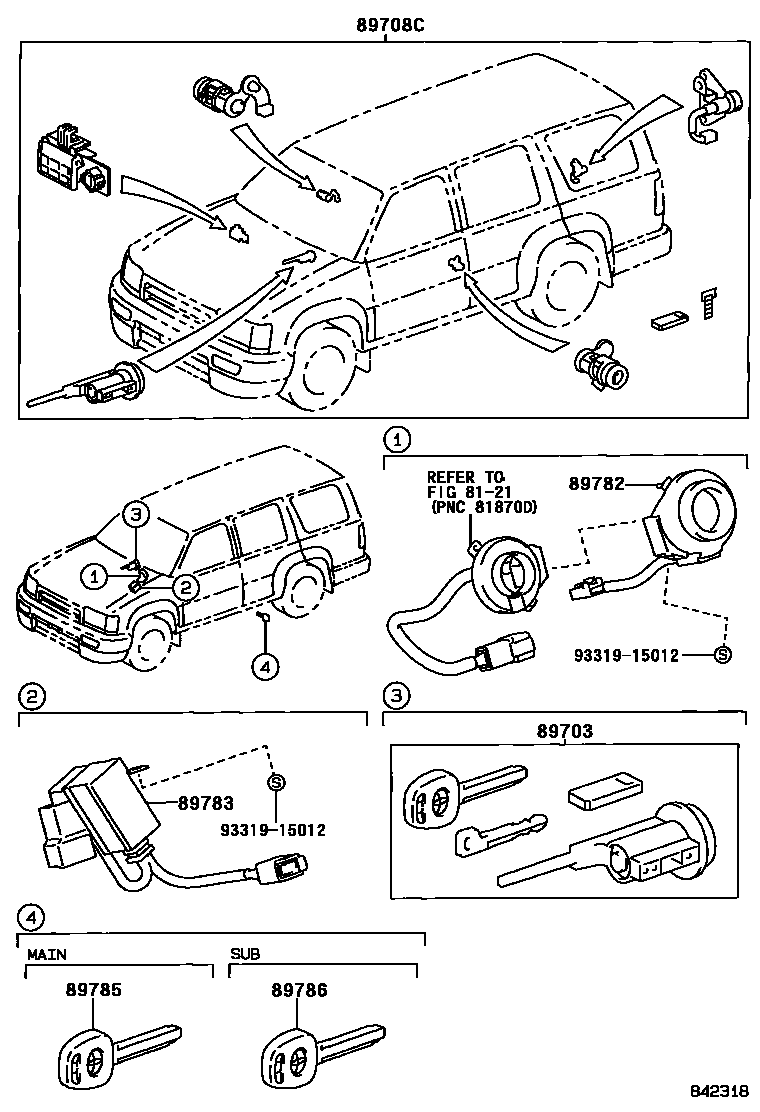 89708C

3

1

2

4

1

REFER TO
FIG 81-21
(PNC 81870D)

89782

93319-15012 S

2

89783

S

93319-15012

3

89703

4

MAIN

SUB

89785

89786

842318