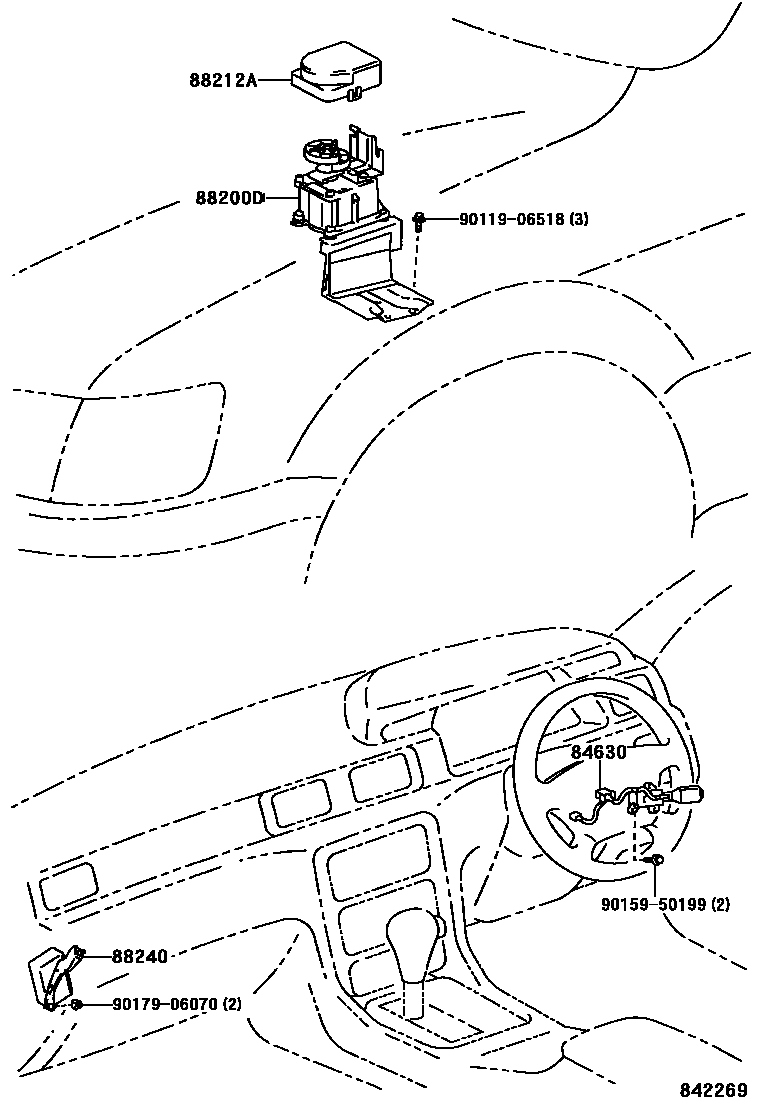 88212A
88200D
90119-06518 (3)
84630
90159-50199 (2)
88240
90179-06070 (2)
842269