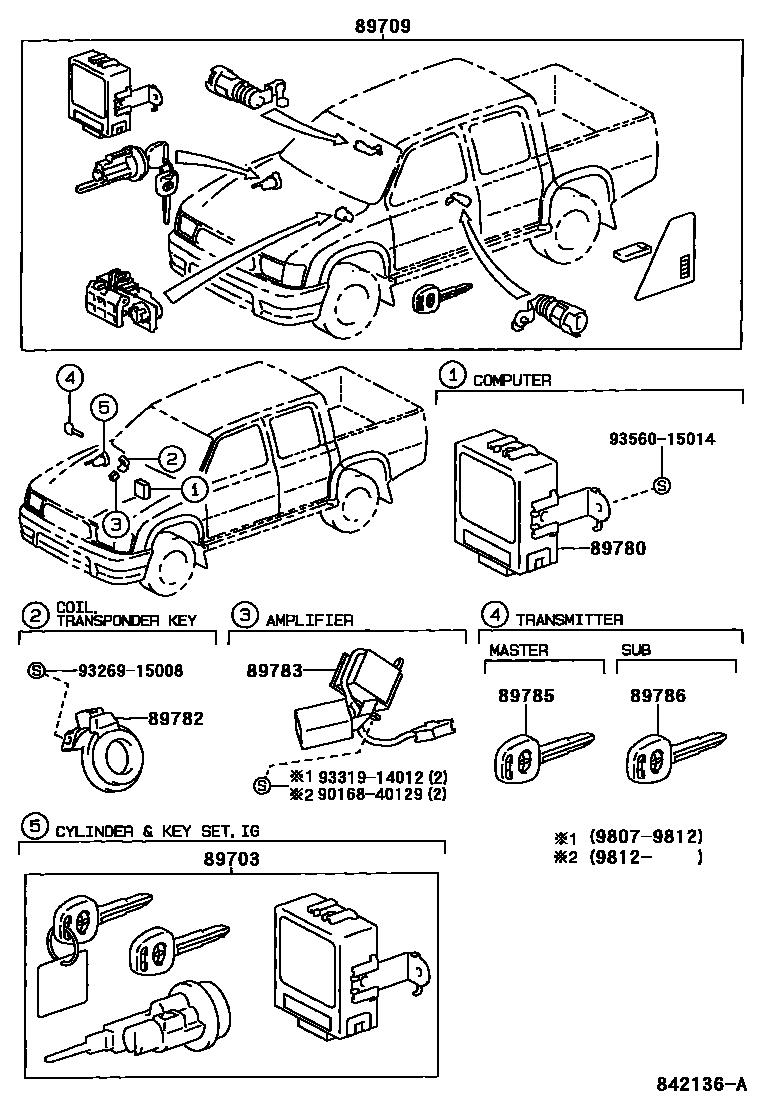 89709

4
5
2
1
3

1 COMPUTER

93560-15014
S
89780

2 COIL, TRANSPONDER KEY

S 93269-15008
89782

3 AMPLIFIER

89783
S
※1 93319-14012 (2)
※2 90168-40129 (2)

4 TRANSMITTER

MASTER
SUB
89785
89786

5 CYLINDER & KEY SET, IG

89703

※1 (9807-9812)
※2 (9812- )

842136-A