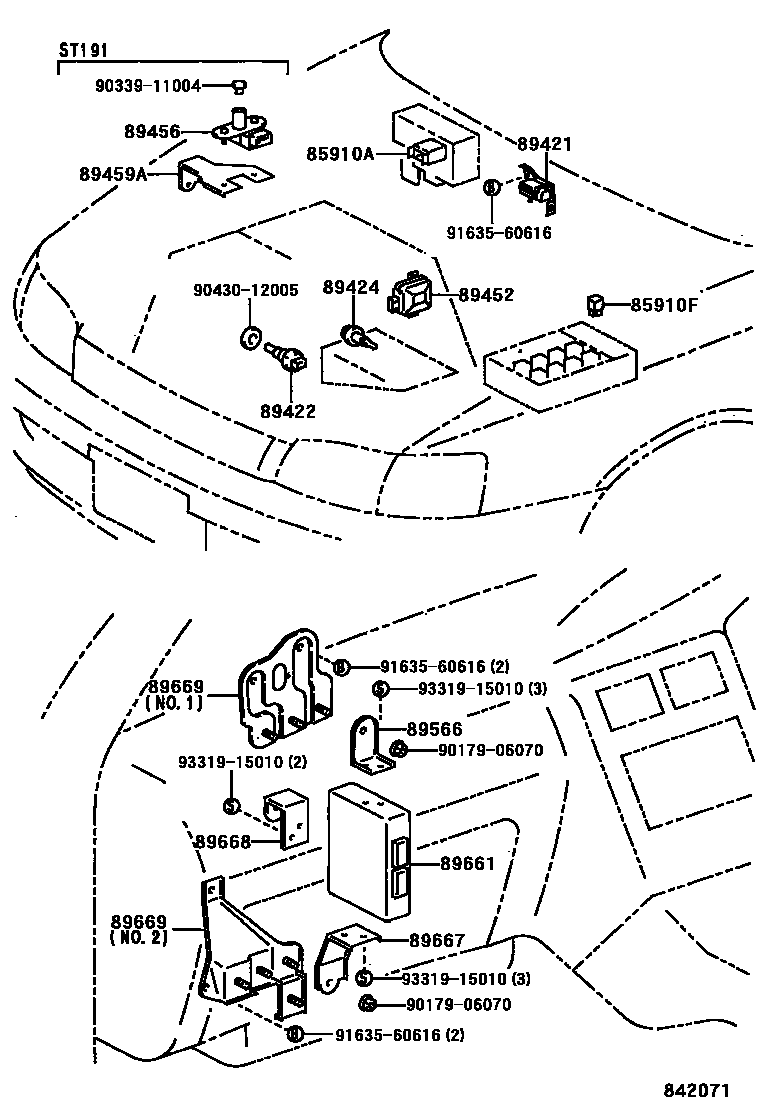 ST191
90339-11004
89456
89459A
85910A
89421
91635-60616
90430-12005
89424
89452
85910F
89422
89669 (NO. 1)
91635-60616 (2)
93319-15010 (3)
89566
90179-06070
93319-15010 (2)
89668
89661
89669 (NO. 2)
89667
93319-15010 (3)
90179-06070
91635-60616 (2)
842071