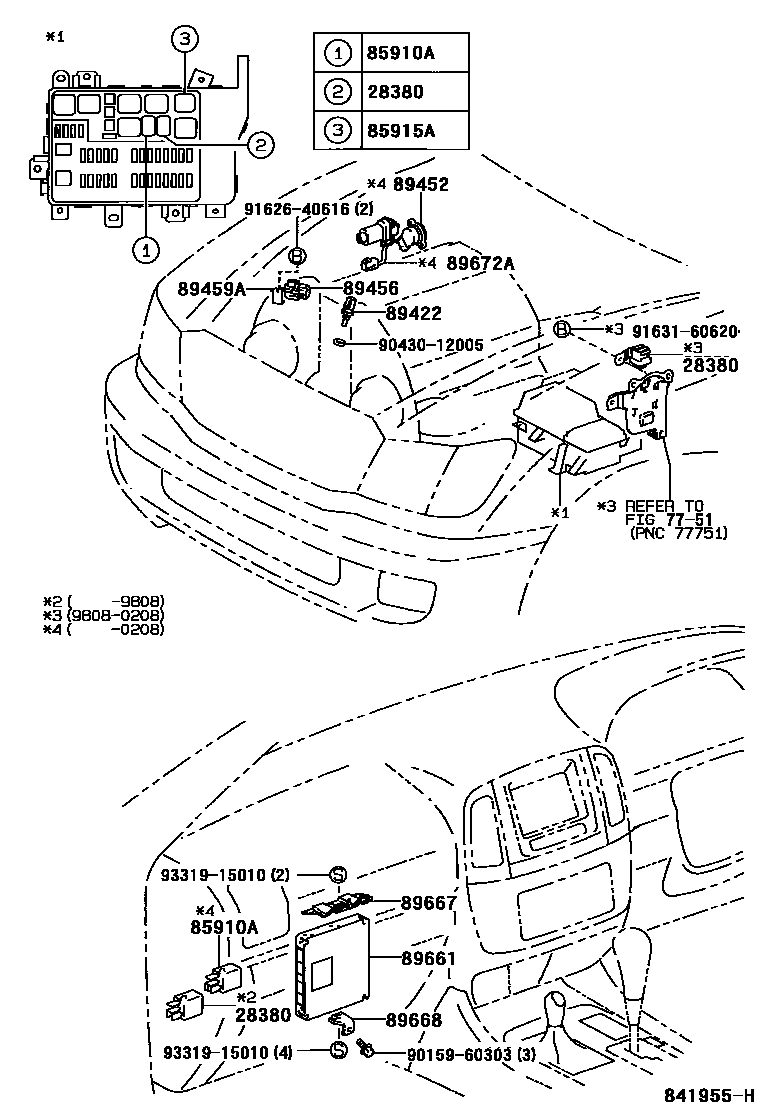 *1

3

2

1

| 1 | 85910A |
|---|---|
| 2 | 28380 |
| 3 | 85915A |

*4 89452

91626-40616 (2)

B

*4 89672A

89459A

89456

89422

90430-12005

B *3 91631-60620

*3
28380

*1

*3 REFER TO
FIG 77-51
(PNC 77751)

*2 ( -9808)
*3 (9808-0208)
*4 ( -0208)

93319-15010 (2)

S

89667

*4
85910A

89661

*2
28380

89668

93319-15010 (4)

S

90159-60303 (3)

841955-H