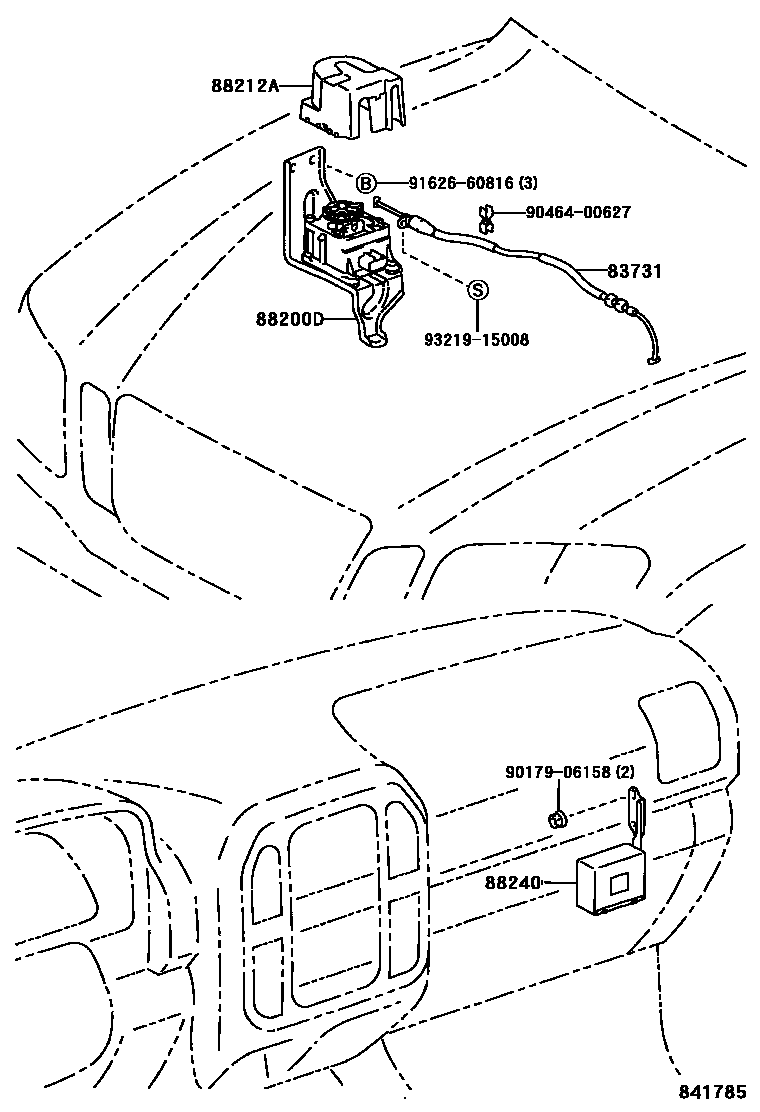 88212A

B 91626-60816 (3)

90464-00627

83731

88200D

S 93219-15008

90179-06158 (2)

88240

841785