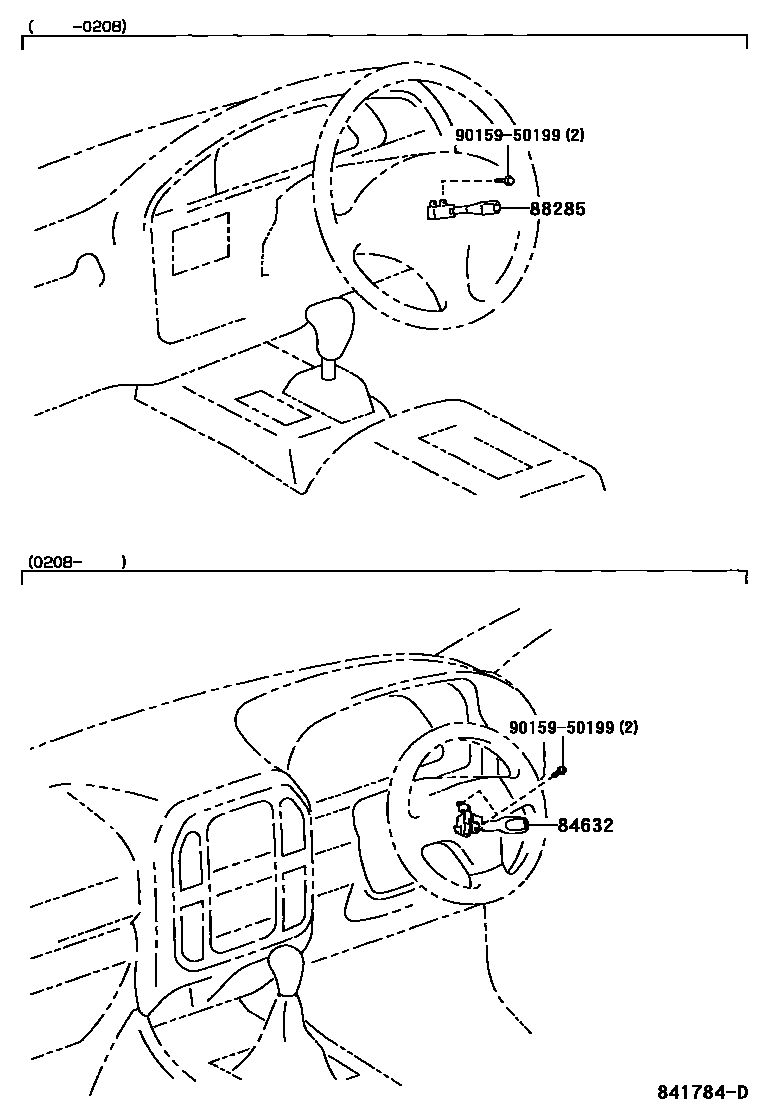 ( -0208)

90159-50199 (2)

88285

(0208- )

90159-50199 (2)

84632

841784-D