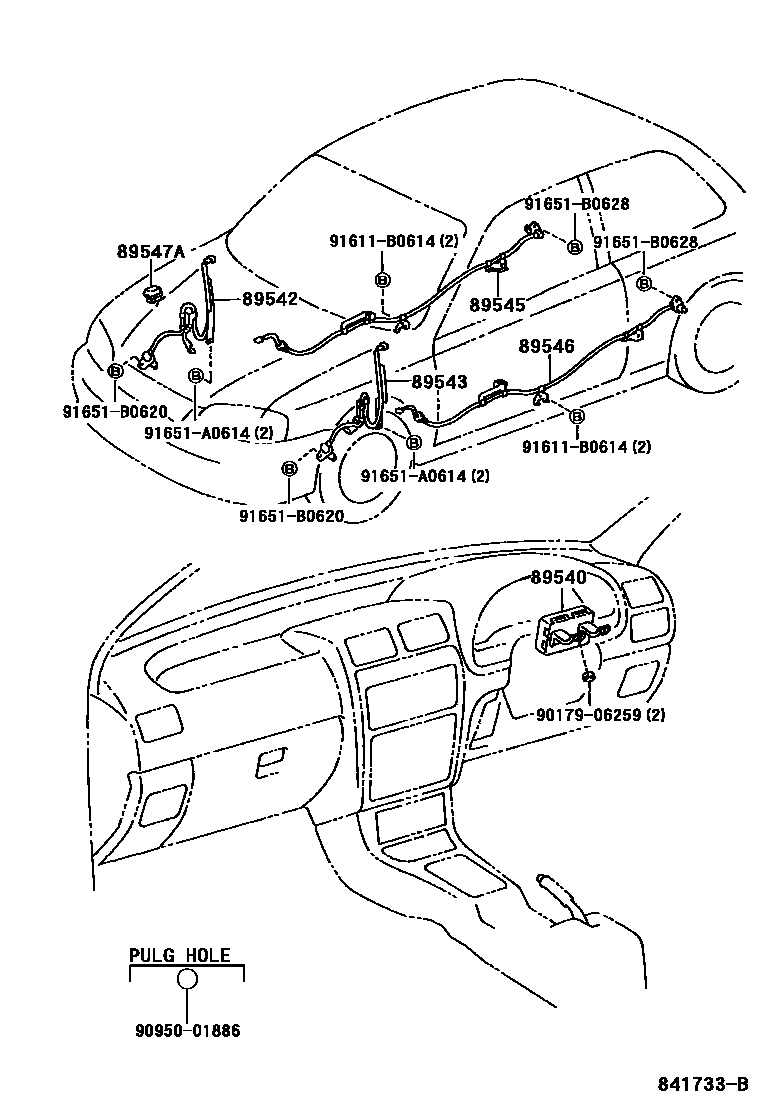 91651-B0628
91611-B0614 (2)
91651-B0628
89547A
89542
89545
89546
89543
91651-B0620
91651-A0614 (2)
91611-B0614 (2)
91651-A0614 (2)
91651-B0620
89540
90179-06259 (2)
PULG HOLE
90950-01886
841733-B