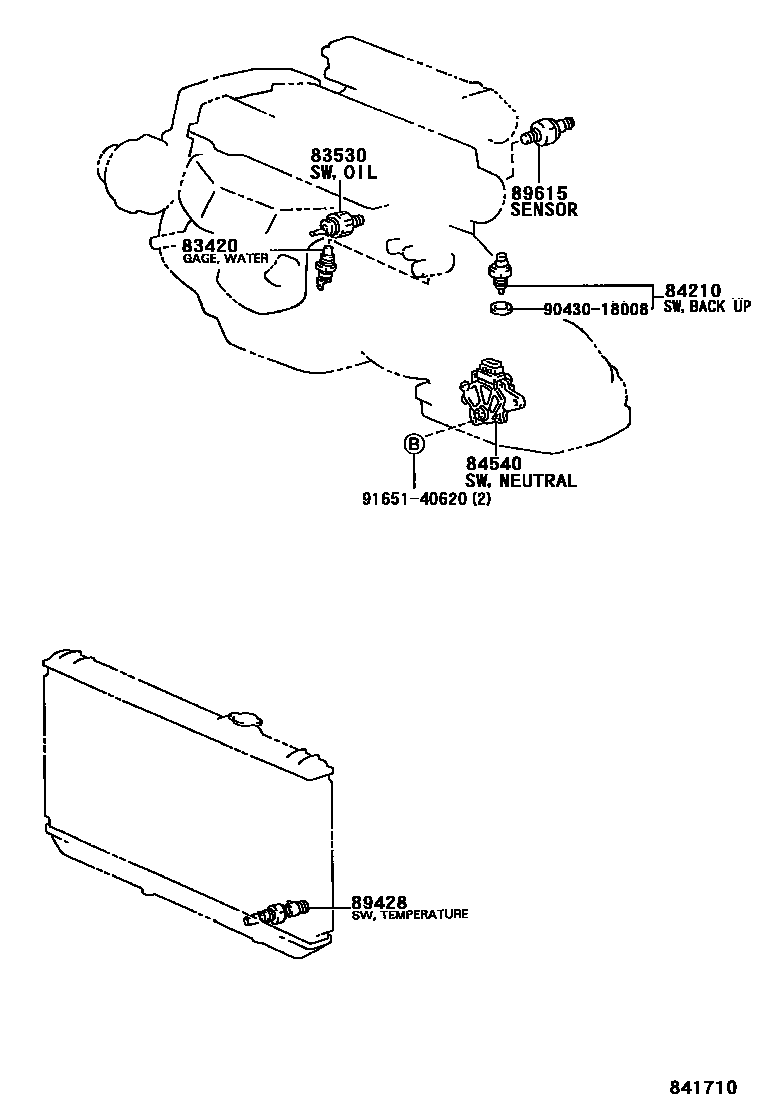 83530
SW, OIL

89615
SENSOR

83420
GAGE, WATER

84210
SW, BACK UP

90430-18008

B

84540
SW, NEUTRAL

91651-40620 (2)

89428
SW, TEMPERATURE

841710