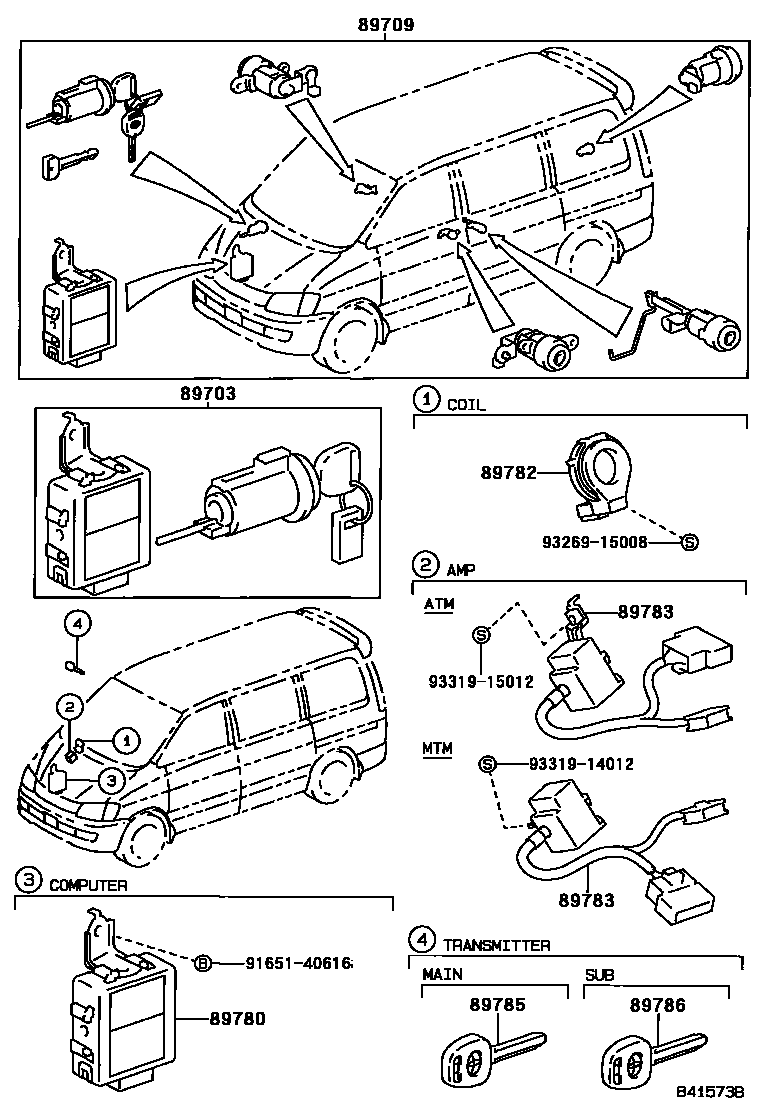 89709

89703

1 COIL

89782

93269-15008 S

2 AMP

ATM

89783

S

93319-15012

MTM

S 93319-14012

89783

4

2

1

3

3 COMPUTER

B 91651-40616

89780

4 TRANSMITTER

MAIN

SUB

89785

89786

B41573B