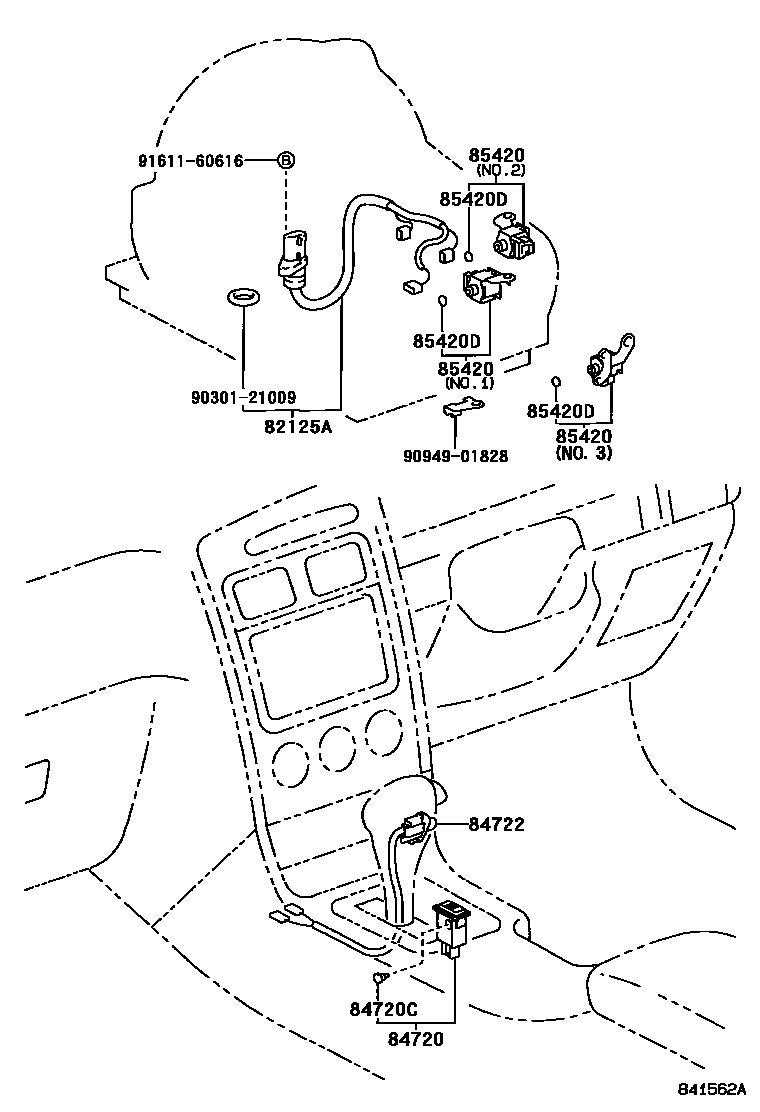 91611-60616
B
85420
(NO.2)
85420D
85420D
85420
(NO.1)
90301-21009
82125A
90949-01828
85420D
85420
(NO. 3)
84722
84720C
84720
841562A