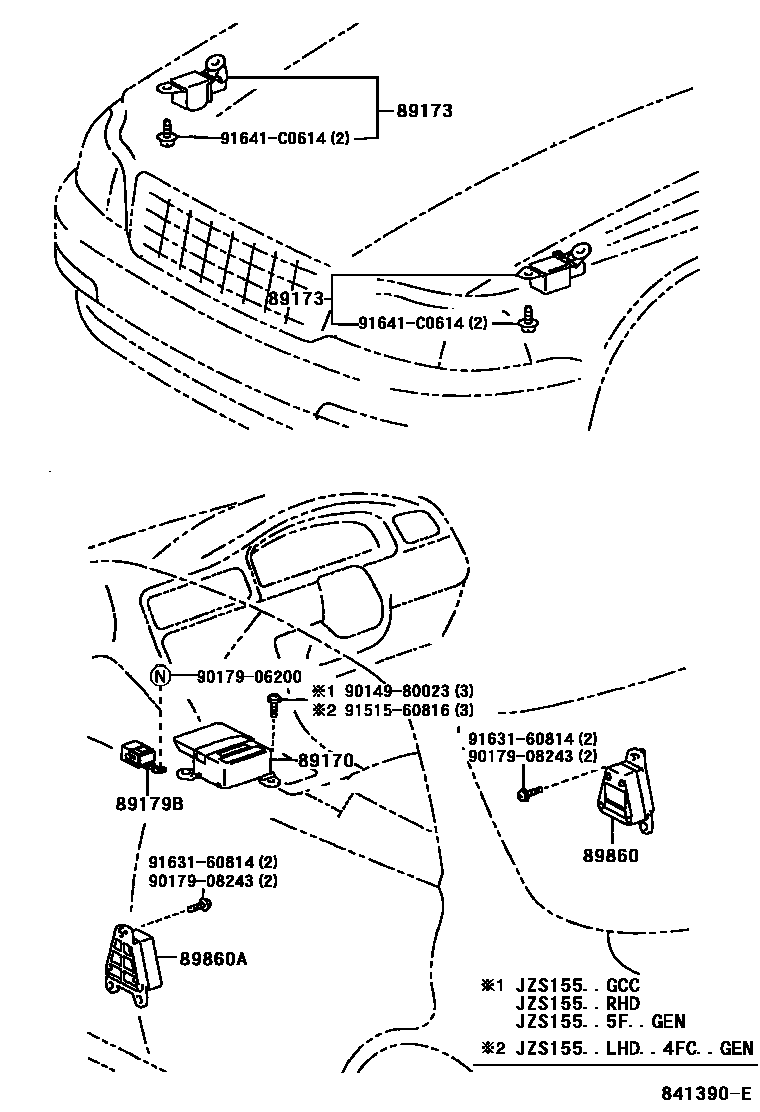 89173
91641-C0614 (2)
89173
91641-C0614 (2)

N 90179-06200
※1 90149-80023 (3)
※2 91515-60816 (3)
89170
89179B
91631-60814 (2)
90179-08243 (2)
89860
91631-60814 (2)
90179-08243 (2)
89860A

※1 JZS155. . GCC
JZS155. . RHD
JZS155. . 5F. . GEN
※2 JZS155. . LHD. . 4FC. . GEN

841390-E