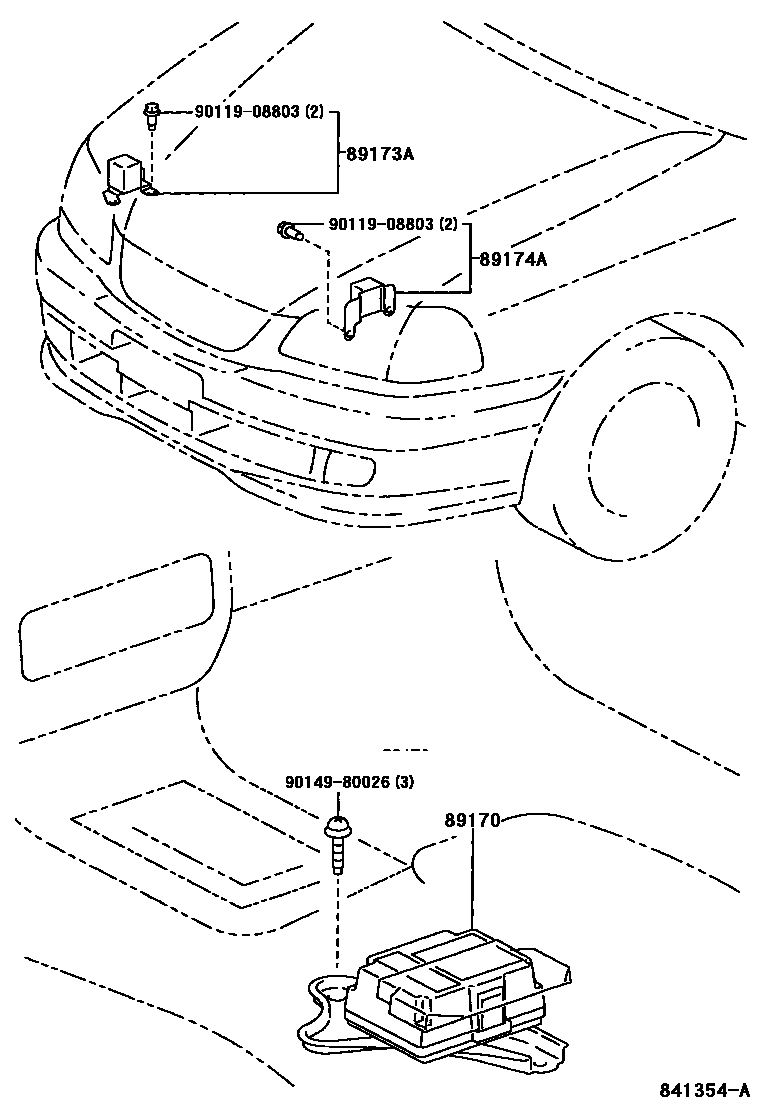 90119-08803 (2)
89173A
90119-08803 (2)
89174A
90149-80026 (3)
89170
841354-A