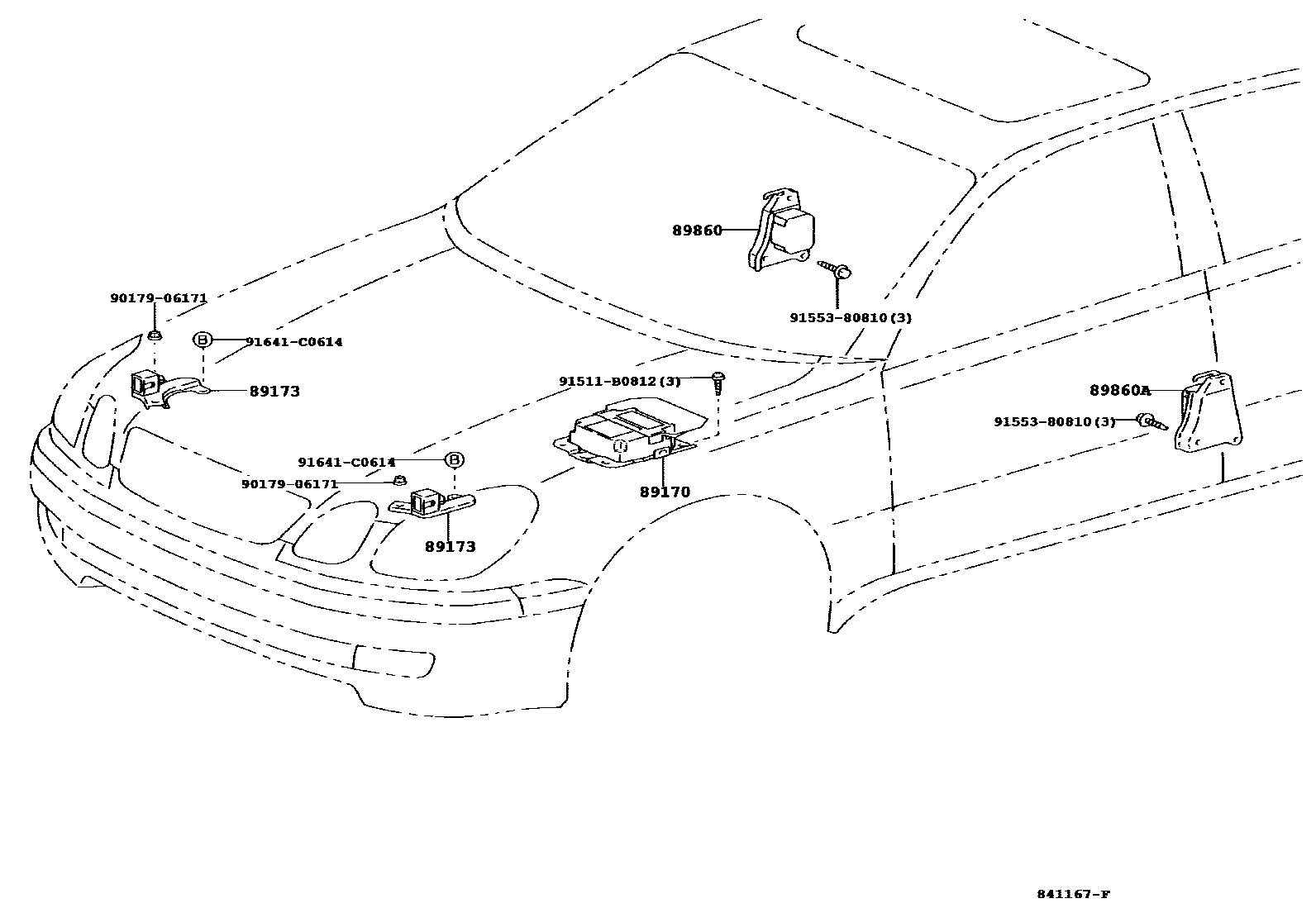 89860

91553-80810(3)

90179-06171

B 91641-C0614

89173

91511-B0812(3)

89860A

91553-80810(3)

91641-C0614 B

90179-06171

89170

89173

841167-F