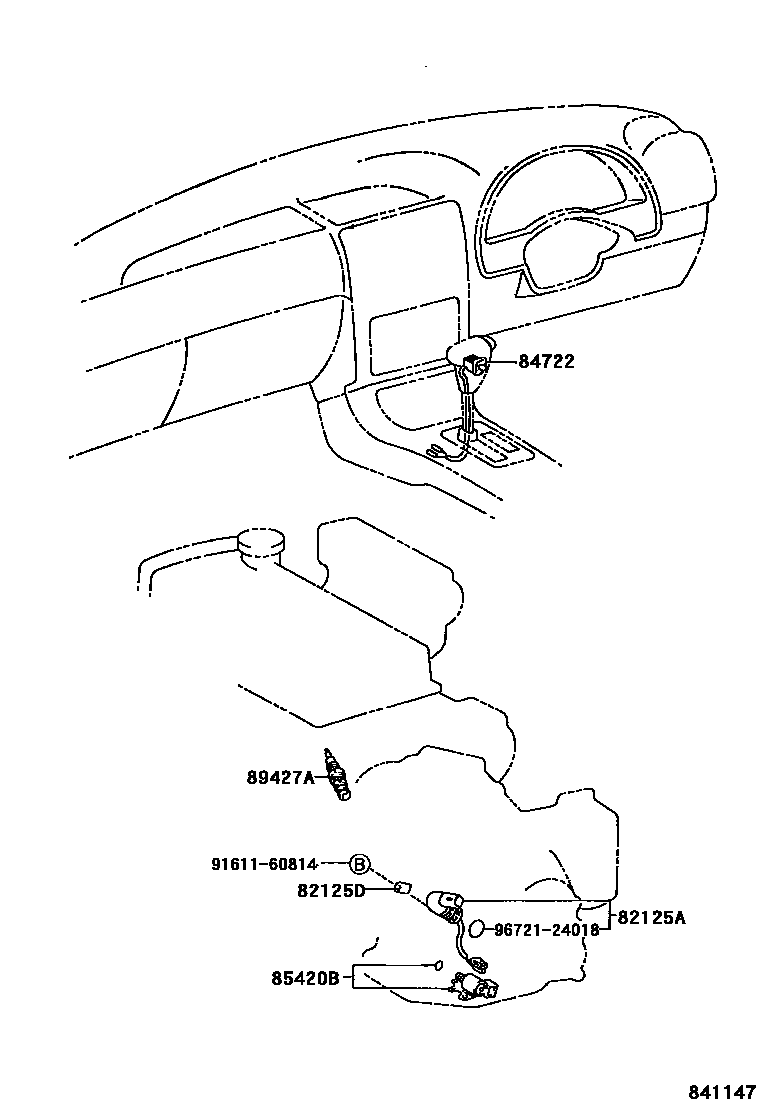 84722

89427A

91611-60814 B

82125D

96721-24018

82125A

85420B

841147