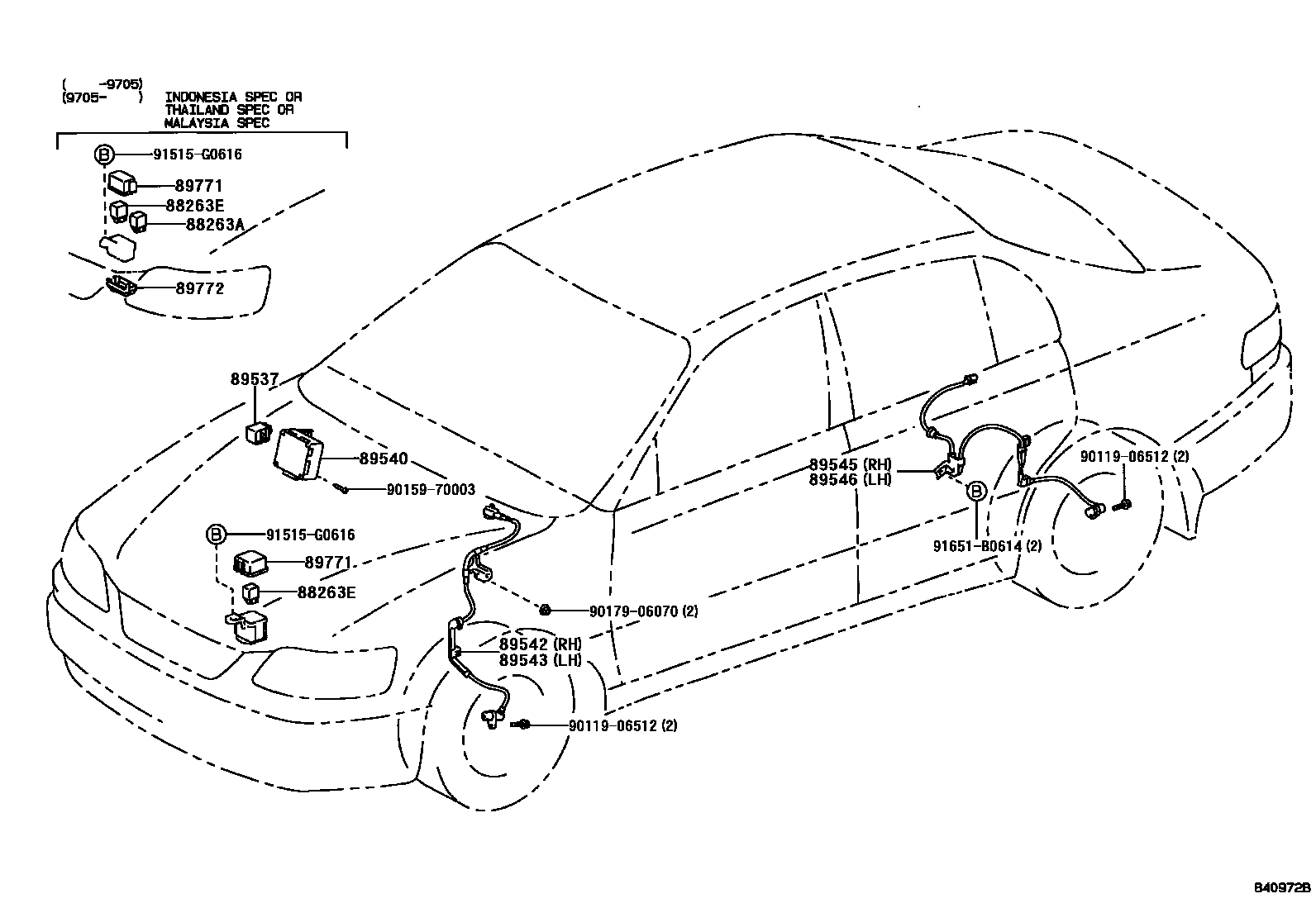 ( -9705)
(9705- ) INDONESIA SPEC OR
THAILAND SPEC OR
MALAYSIA SPEC

B 91515-G0616
89771
88263E
88263A
89772

89537
89540
90159-70003

B 91515-G0616
89771
88263E

90179-06070 (2)
89542 (RH)
89543 (LH)
90119-06512 (2)

89545 (RH)
89546 (LH)
B
91651-B0614 (2)
90119-06512 (2)

840972B