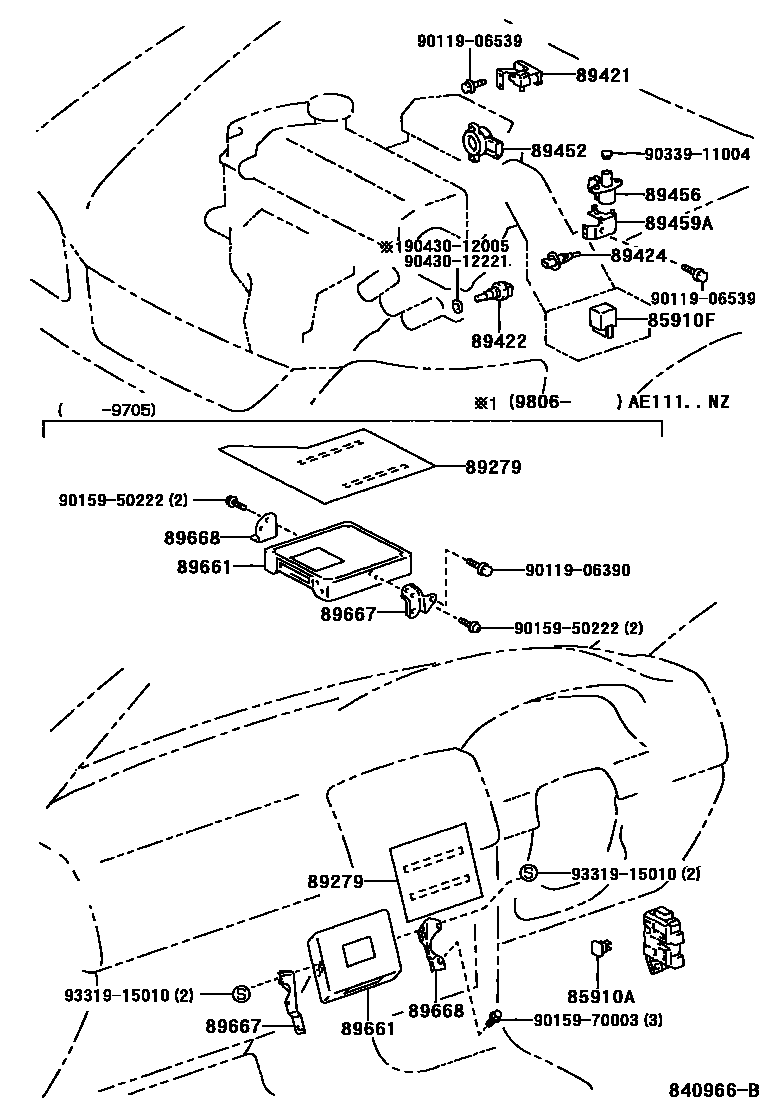 90119-06539
89421
89452
90339-11004
89456
89459A
※190430-12005
90430-12221
89424
90119-06539
85910F
89422
※1 (9806- ) AE111..NZ
( -9705)
89279
90159-50222 (2)
89668
89661
90119-06390
89667
90159-50222 (2)
89279
S 93319-15010 (2)
93319-15010 (2) S
85910A
89667
89661
89668
90159-70003 (3)
840966-B