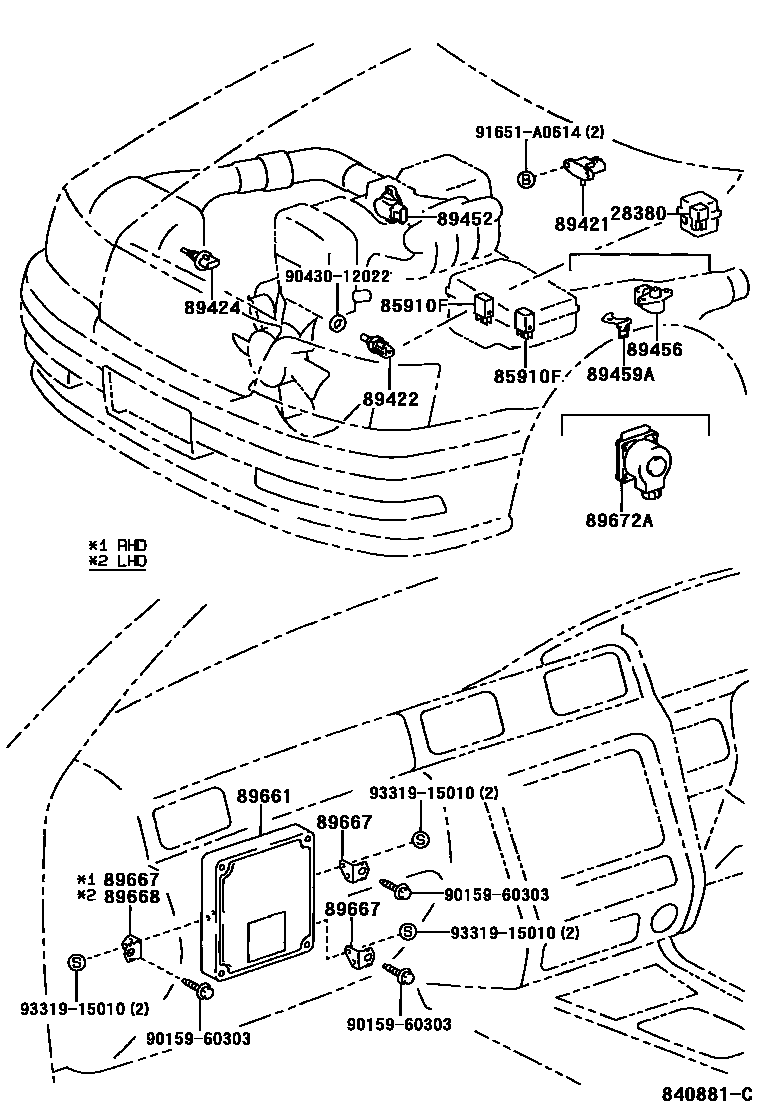 91651-A0614 (2)
B
89452
89421
28380
89424
90430-12022
85910F
89456
85910F
89459A
89422
89672A
*1 RHD
*2 LHD
89661
93319-15010 (2)
89667
S
*1 89667
*2 89668
90159-60303
89667
S
93319-15010 (2)
S
93319-15010 (2)
90159-60303
90159-60303
840881-C