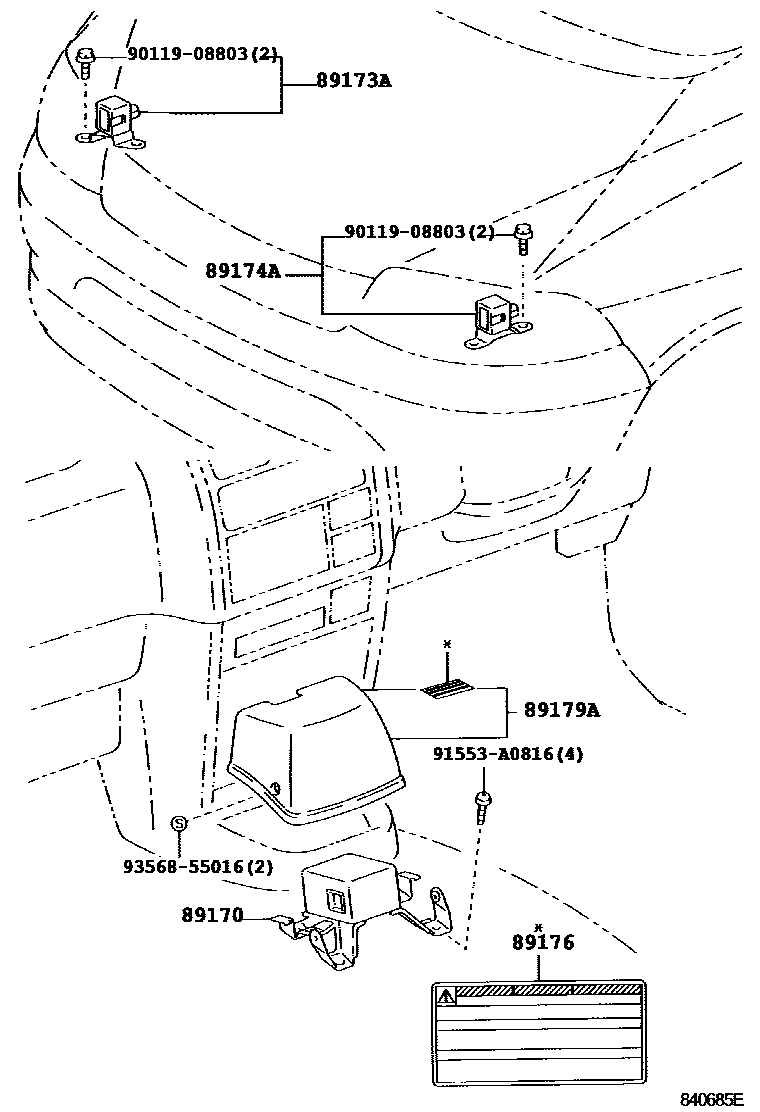 90119-08803(2)
89173A
90119-08803(2)
89174A
*
89179A
91553-A0816(4)
93568-55016(2)
89170
*
89176
840685E