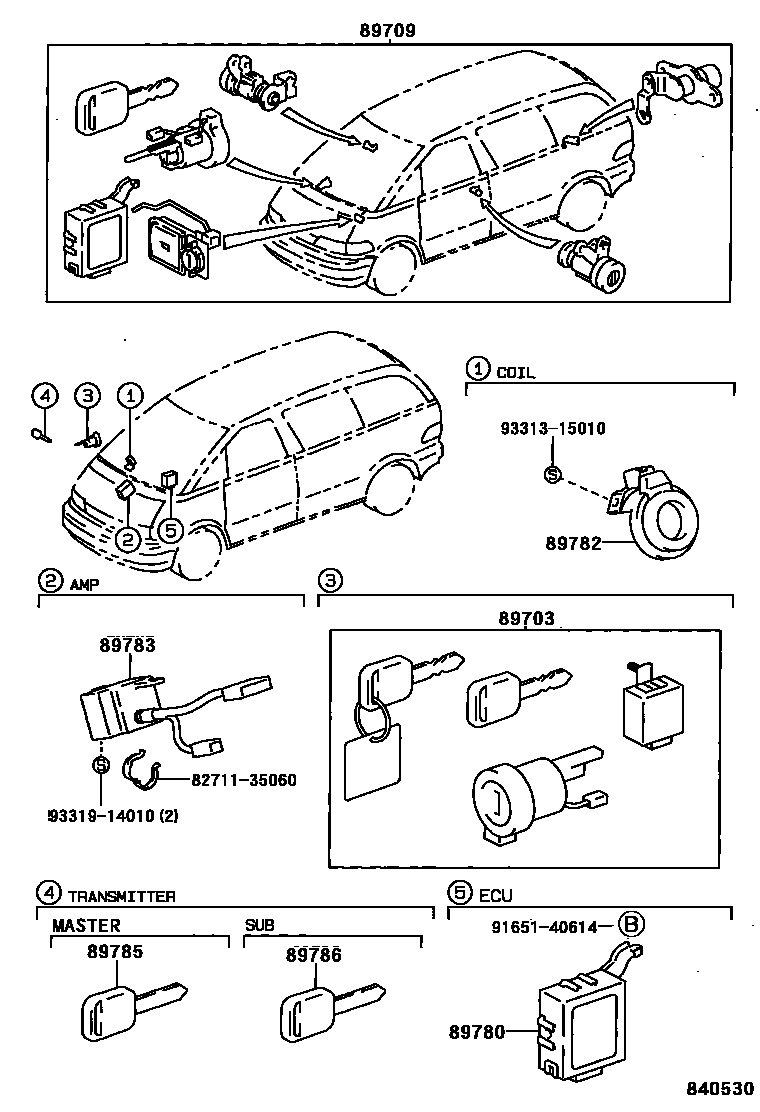 89709

4
3
1
2
5

1 COIL

93313-15010

S

89782

2 AMP

89783

S

82711-35060

93319-14010 (2)

3

89703

4 TRANSMITTER

MASTER

89785

SUB

89786

5 ECU

91651-40614 B

89780

840530