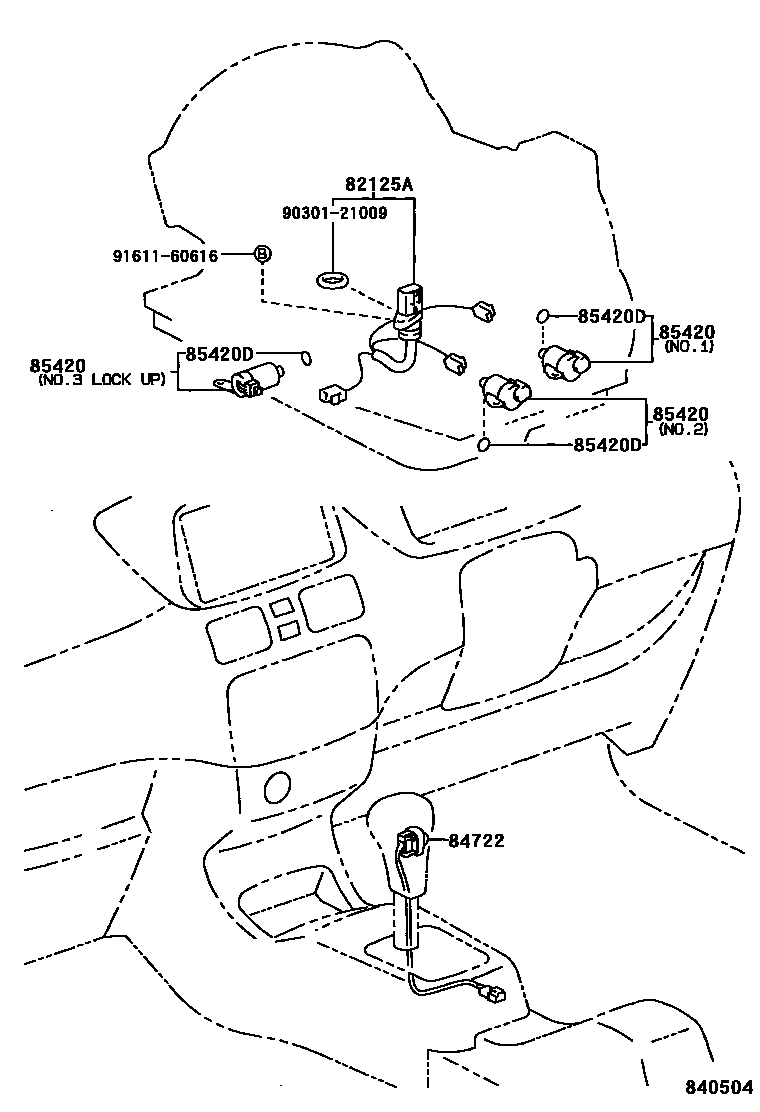 82125A
90301-21009
91611-60616
B
85420D
85420
(NO.1)
85420
(NO.3 LOCK UP)
85420D
85420
(NO.2)
85420D
84722
840504