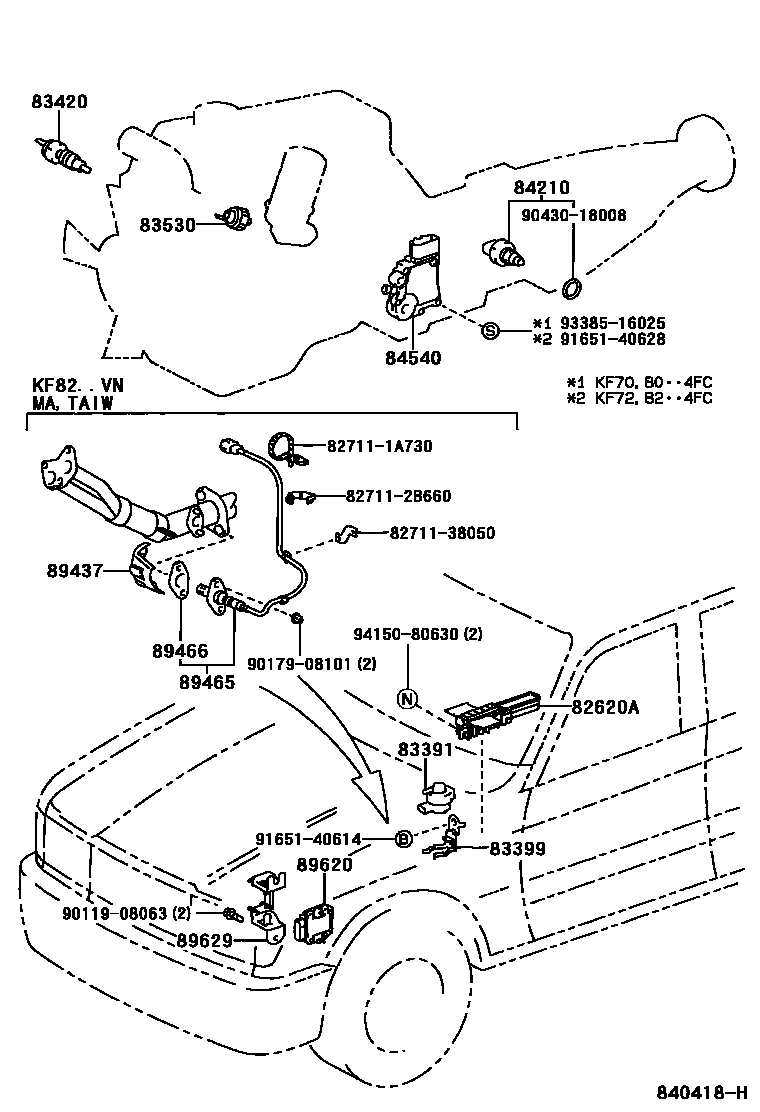 83420

83530

84210

90430-18008

84540

S

*1 93385-16025
*2 91651-40628

*1 KF70, 80‥4FC
*2 KF72, 82‥4FC

KF82‥VN
MA, TAIW

82711-1A730

82711-2B660

82711-38050

89437

89466

89465

90179-08101 (2)

94150-80630 (2)

N

82620A

83391

91651-40614

B

83399

89620

90119-08063 (2)

89629

840418-H