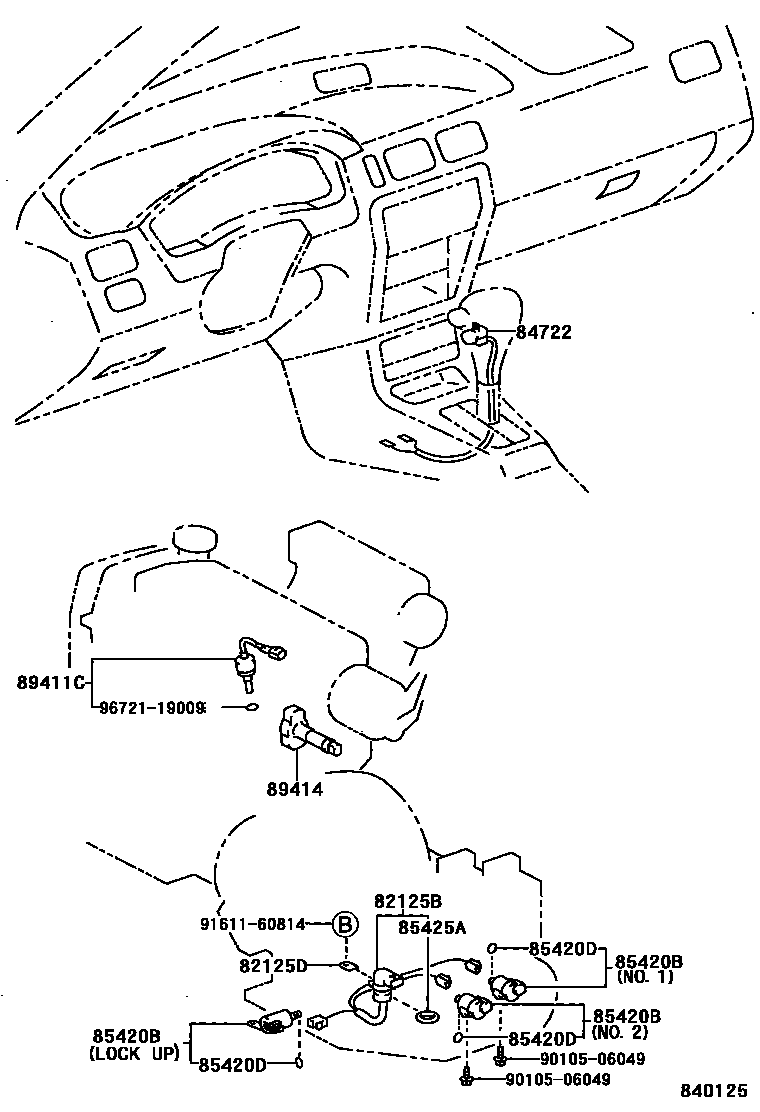 84722

89411C
96721-19009
89414

91611-60814
B
82125B
85425A
82125D
85420D
85420B
(NO. 1)
85420B
(NO. 2)
85420D
85420B
(LOCK UP)
85420D
90105-06049
90105-06049
840125