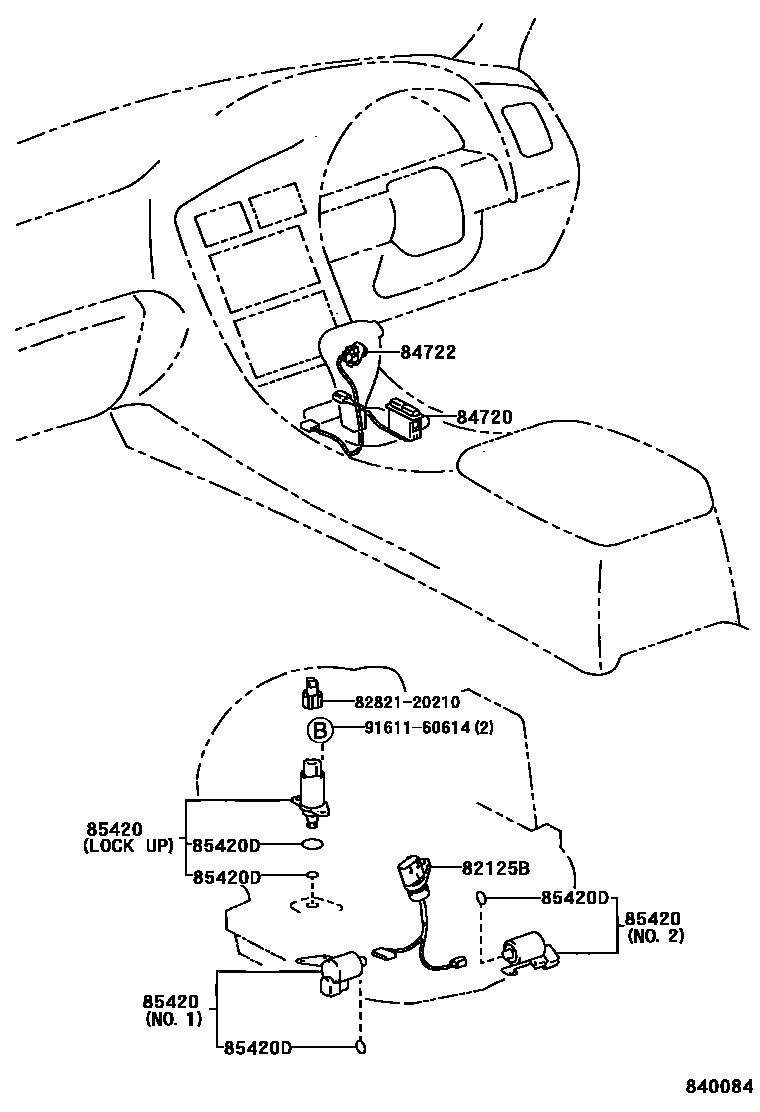 84722
84720
82821-20210
B
91611-60614 (2)
85420
(LOCK UP)
85420D
85420D
82125B
85420D
85420
(NO. 2)
85420
(NO. 1)
85420D
840084