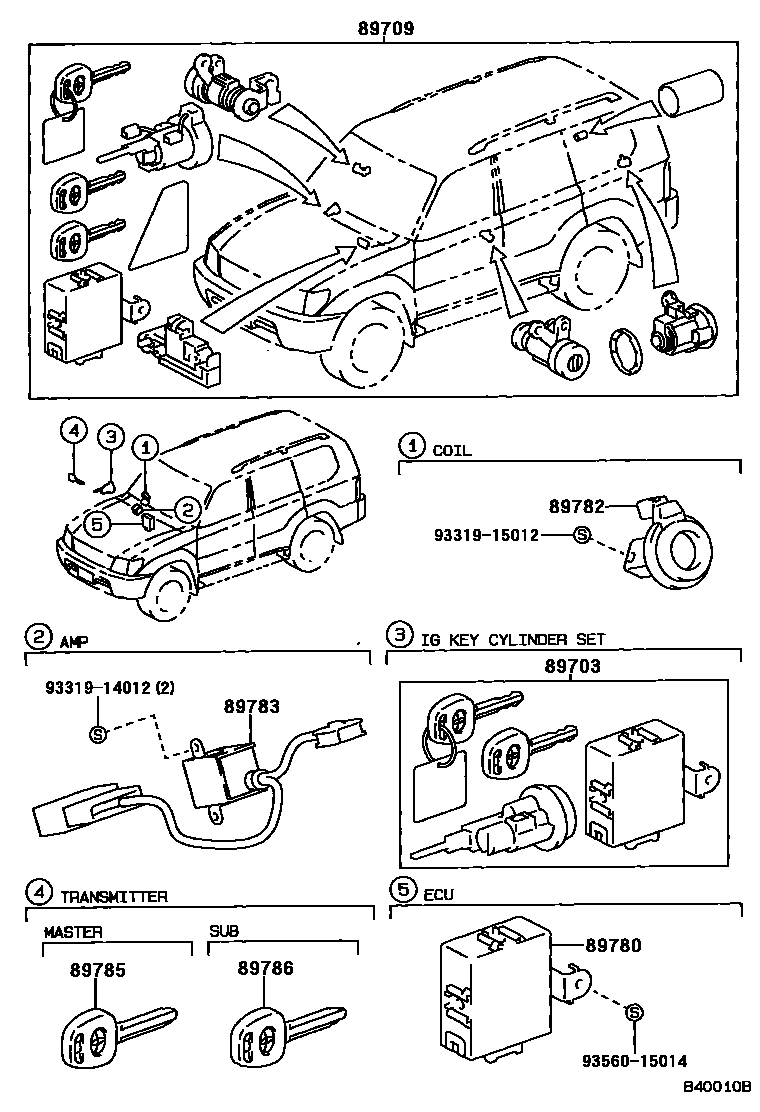 89709

4
3
1
5
2

1 COIL

89782
93319-15012
S

2 AMP

93319-14012 (2)
S
89783

3 IG KEY CYLINDER SET

89703

4 TRANSMITTER

MASTER

89785

SUB

89786

5 ECU

89780
S
93560-15014

B40010B