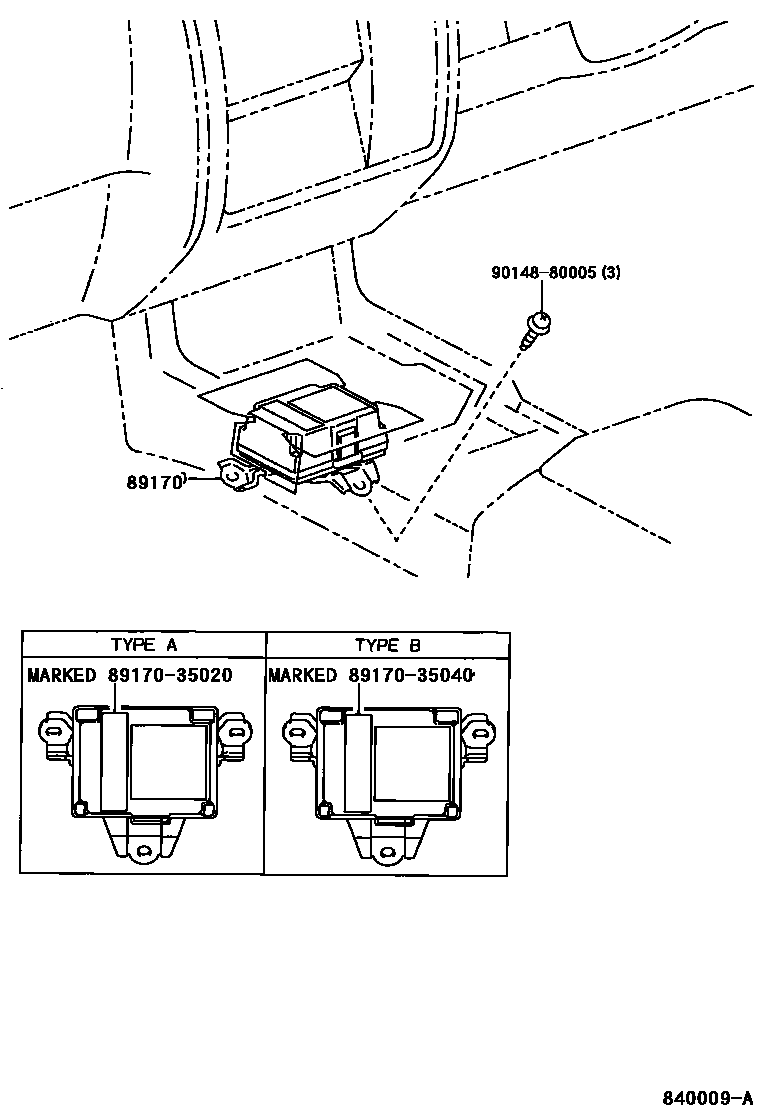 90148-80005 (3)

89170

| TYPE A | TYPE B |
|---|---|
| MARKED 89170-35020 | MARKED 89170-35040 |

840009-A