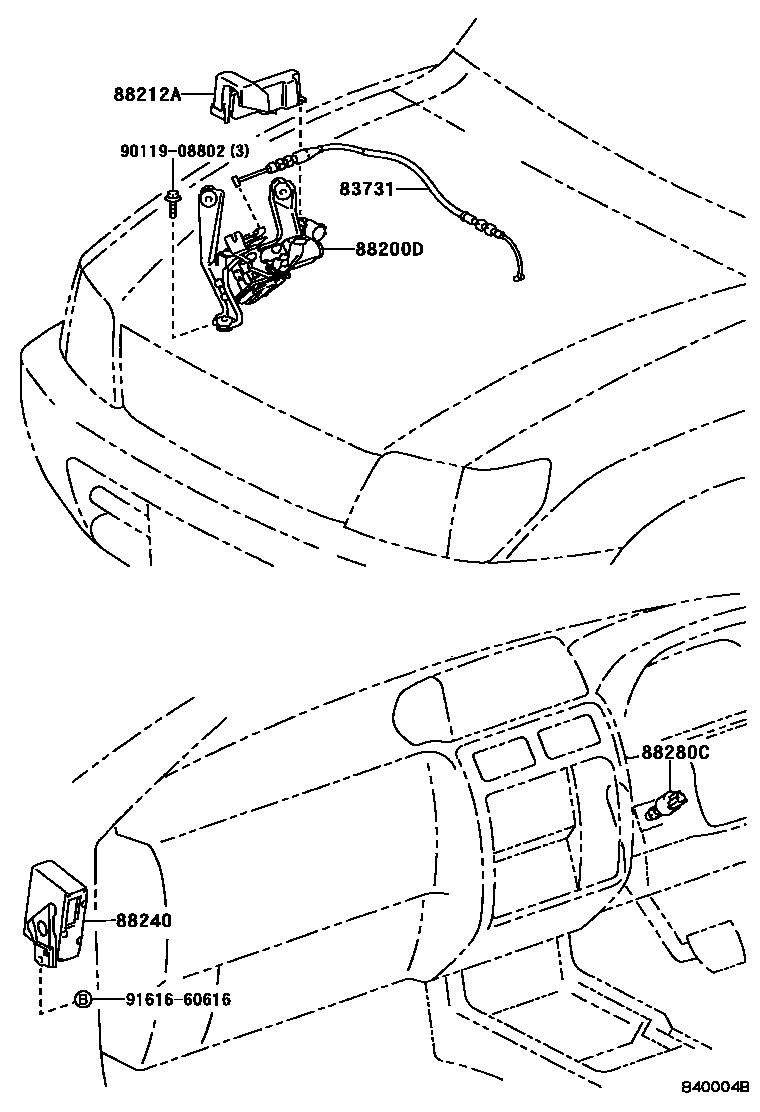 88212A
90119-08802 (3)
83731
88200D
88280C
88240
B 91616-60616
840004B